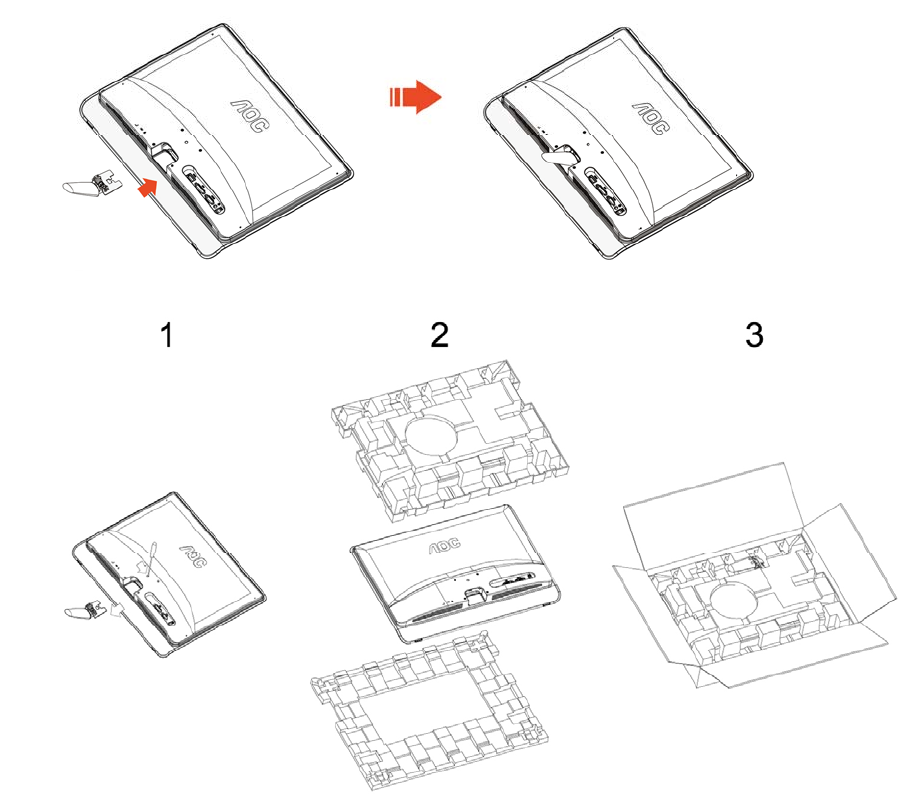 AOC

AOC

1

2

3

AOC

AOC