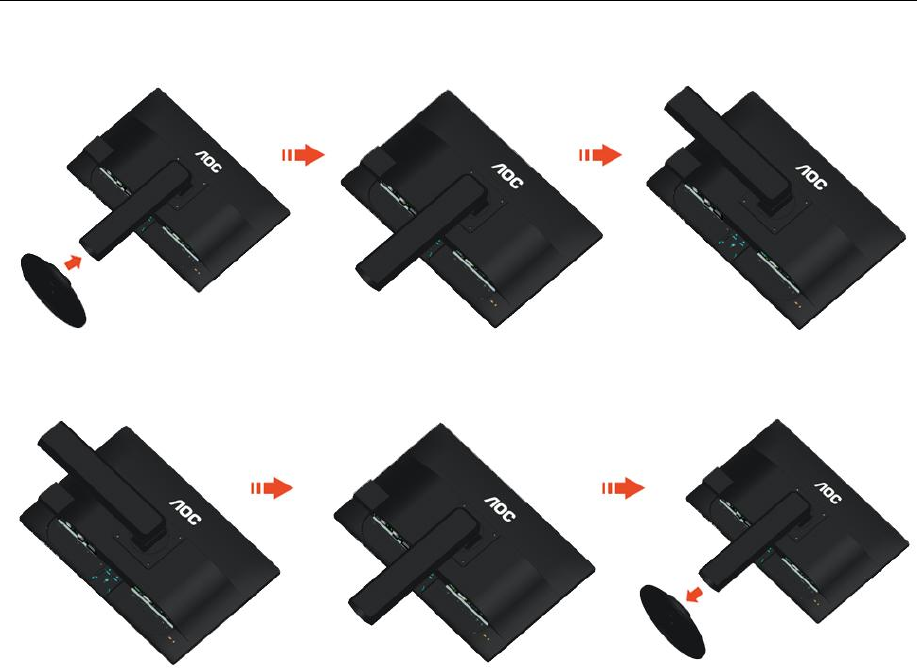 AOC

AOC

AOC

AOC

AOC

AOC