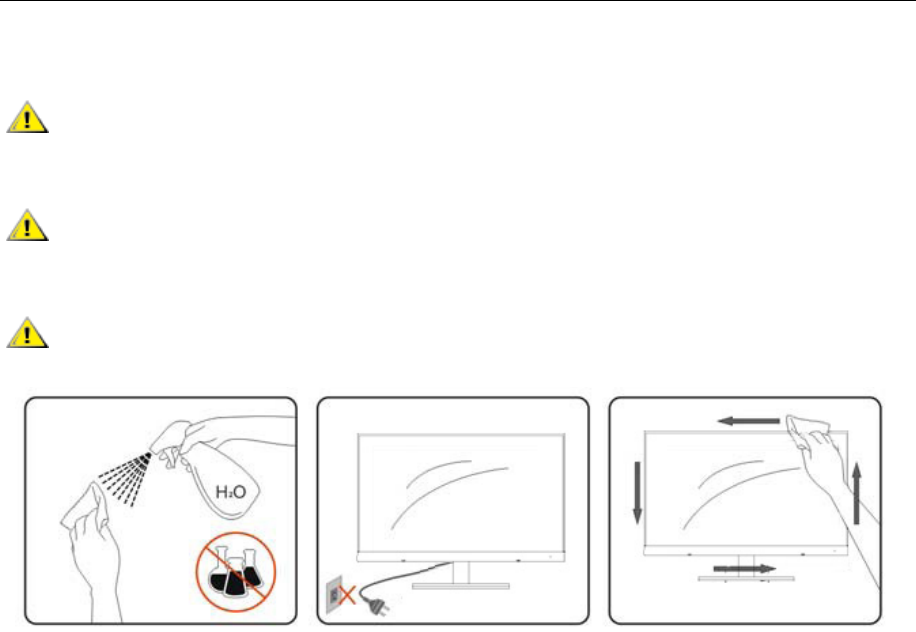 $H_2O$