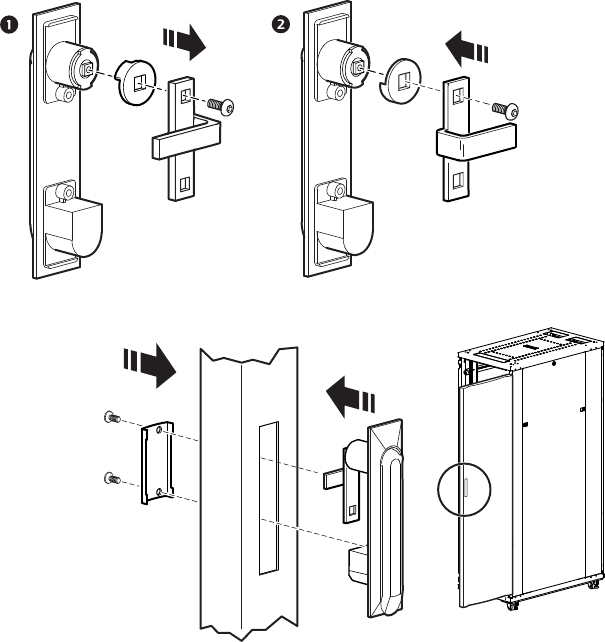 1

2