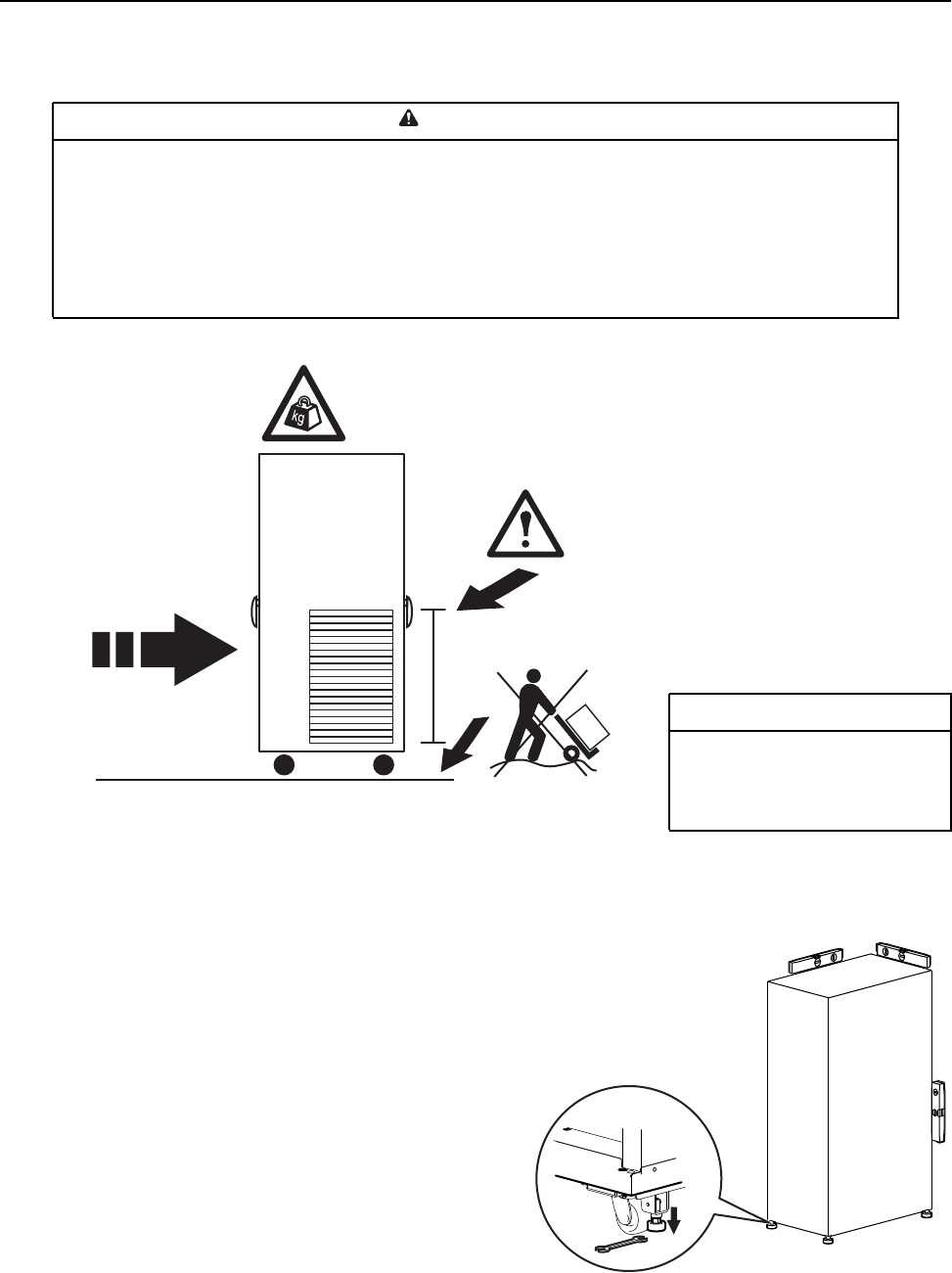 kg