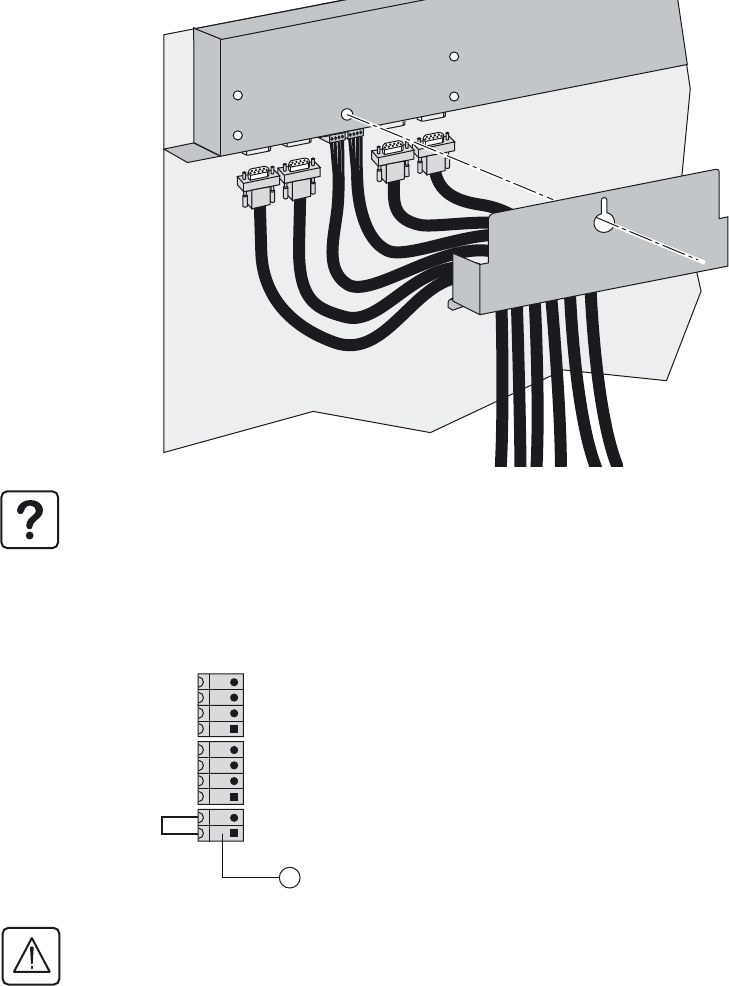 ?