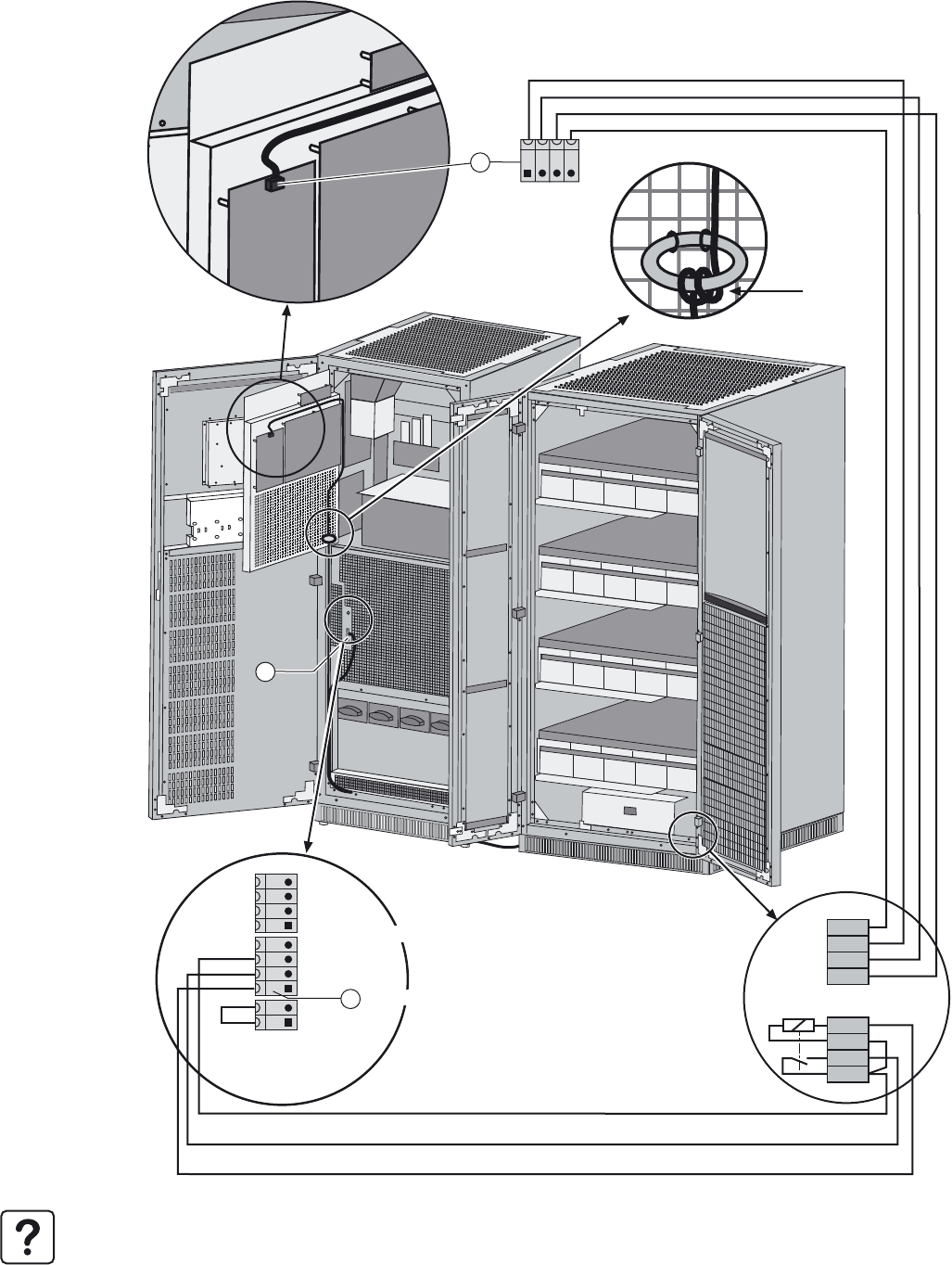 ?