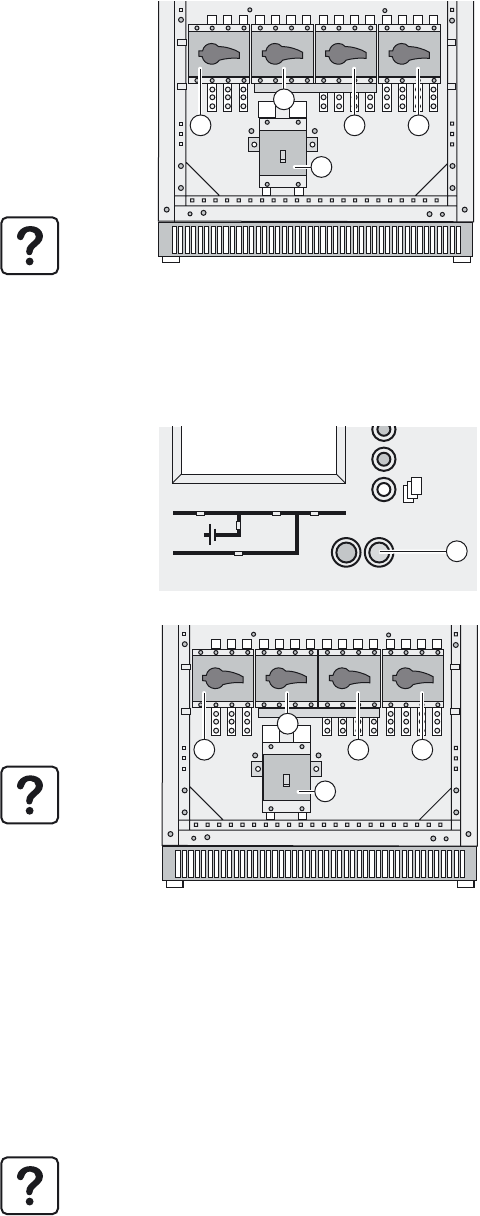 ?

?

?