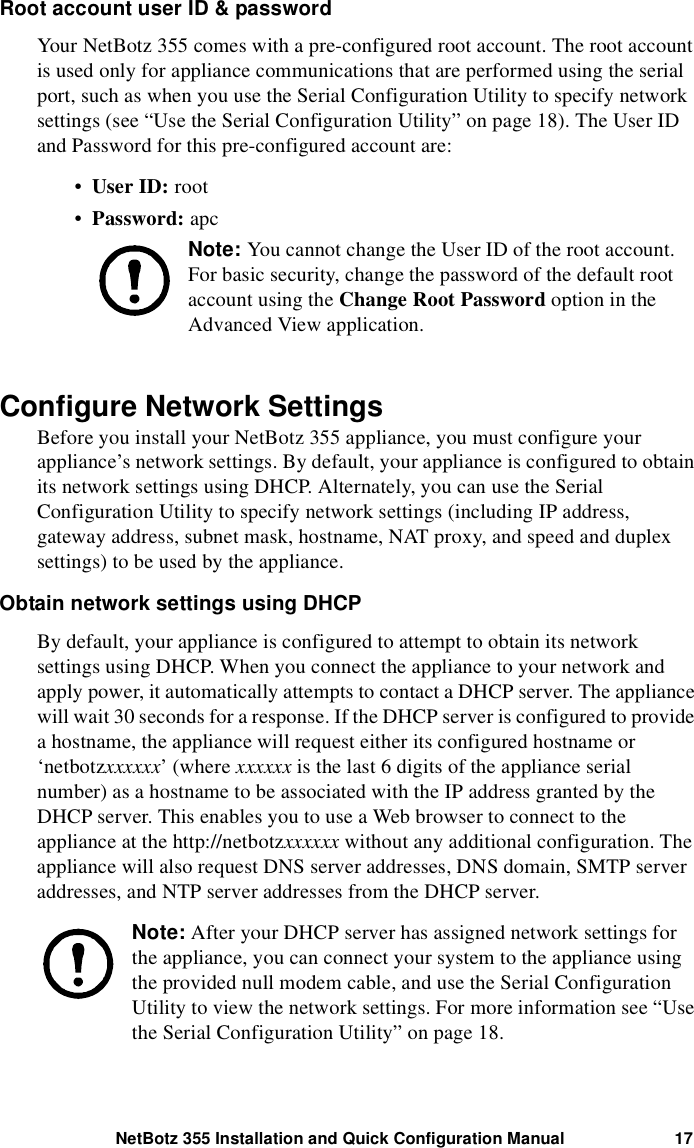 Root account user ID & password

Your NetBotz 355 comes with a pre-configured root account. The root account is used only for appliance communications that are performed using the serial port, such as when you use the Serial Configuration Utility to specify network settings (see “Use the Serial Configuration Utility” on page 18). The User ID and Password for this pre-configured account are:

• User ID: root
• Password: apc

Note: You cannot change the User ID of the root account. For basic security, change the password of the default root account using the Change Root Password option in the Advanced View application.

Configure Network Settings

Before you install your NetBotz 355 appliance, you must configure your appliance’s network settings. By default, your appliance is configured to obtain its network settings using DHCP. Alternately, you can use the Serial Configuration Utility to specify network settings (including IP address, gateway address, subnet mask, hostname, NAT proxy, and speed and duplex settings) to be used by the appliance.

Obtain network settings using DHCP

By default, your appliance is configured to attempt to obtain its network settings using DHCP. When you connect the appliance to your network and apply power, it automatically attempts to contact a DHCP server. The appliance will wait 30 seconds for a response. If the DHCP server is configured to provide a hostname, the appliance will request either its configured hostname or ‘netbotzxxxxxx’ (where xxxxxx is the last 6 digits of the appliance serial number) as a hostname to be associated with the IP address granted by the DHCP server. This enables you to use a Web browser to connect to the appliance at the http://netbotzxxxxxx without any additional configuration. The appliance will also request DNS server addresses, DNS domain, SMTP server addresses, and NTP server addresses from the DHCP server.

Note: After your DHCP server has assigned network settings for the appliance, you can connect your system to the appliance using the provided null modem cable, and use the Serial Configuration Utility to view the network settings. For more information see “Use the Serial Configuration Utility” on page 18.

NetBotz 355 Installation and Quick Configuration Manual 17