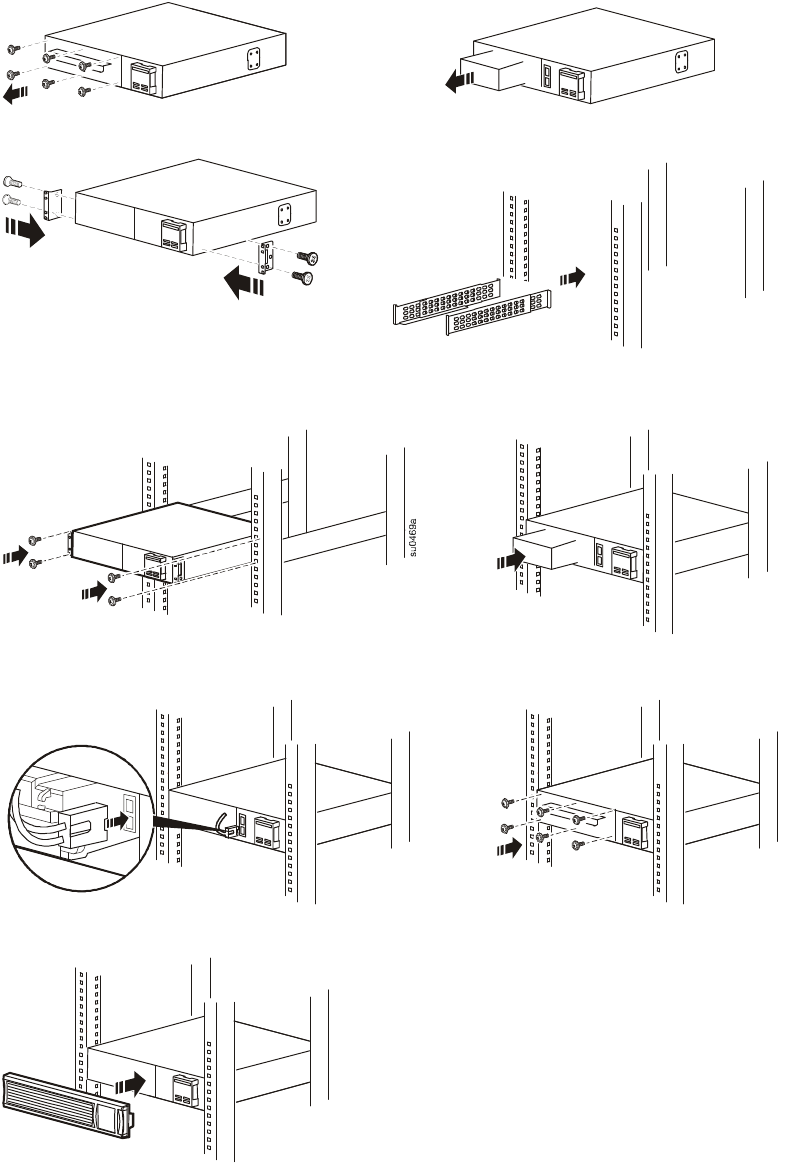 su0468a