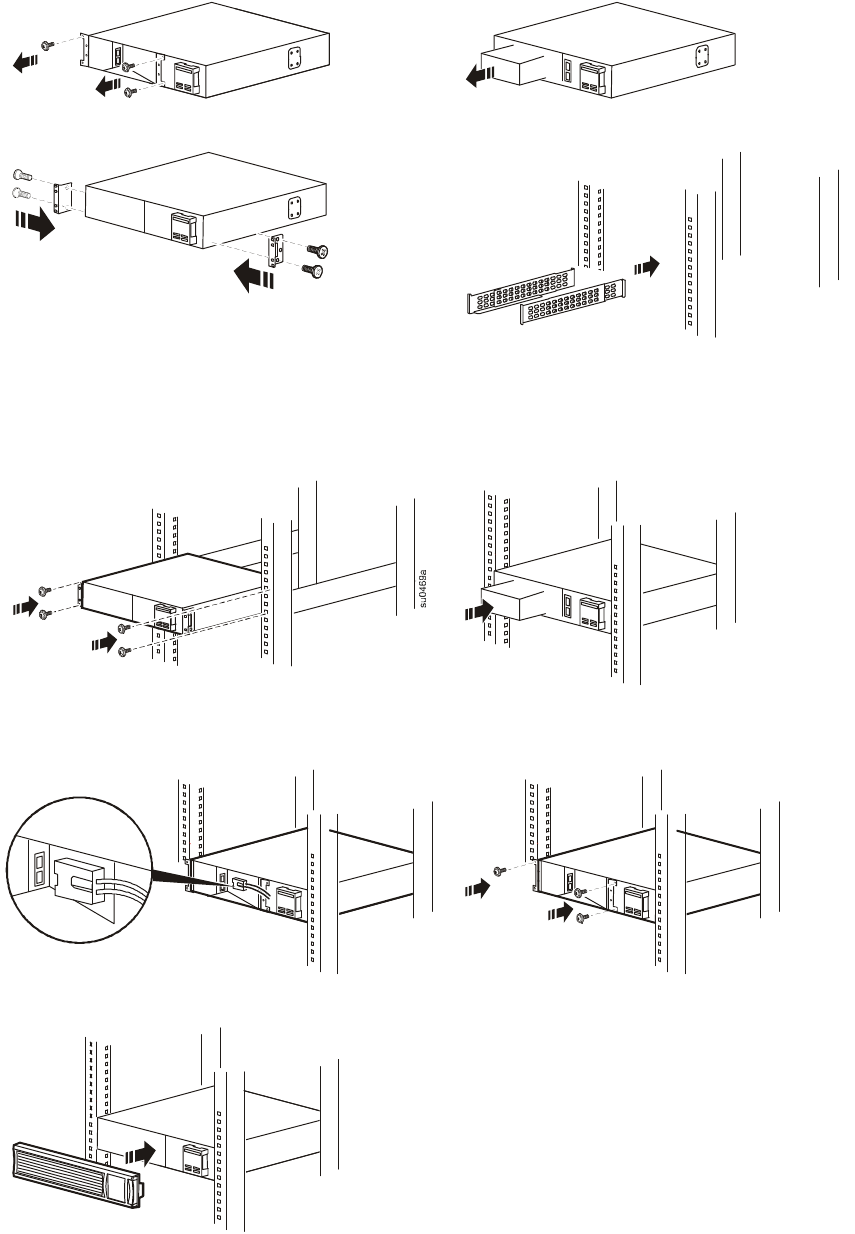 su0469a