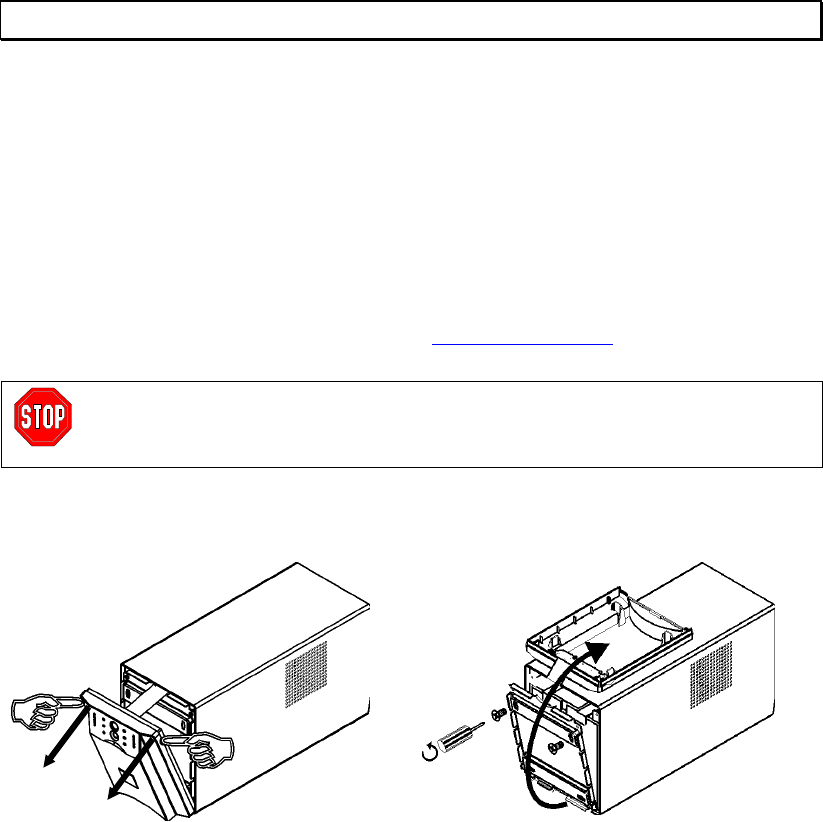 STOP