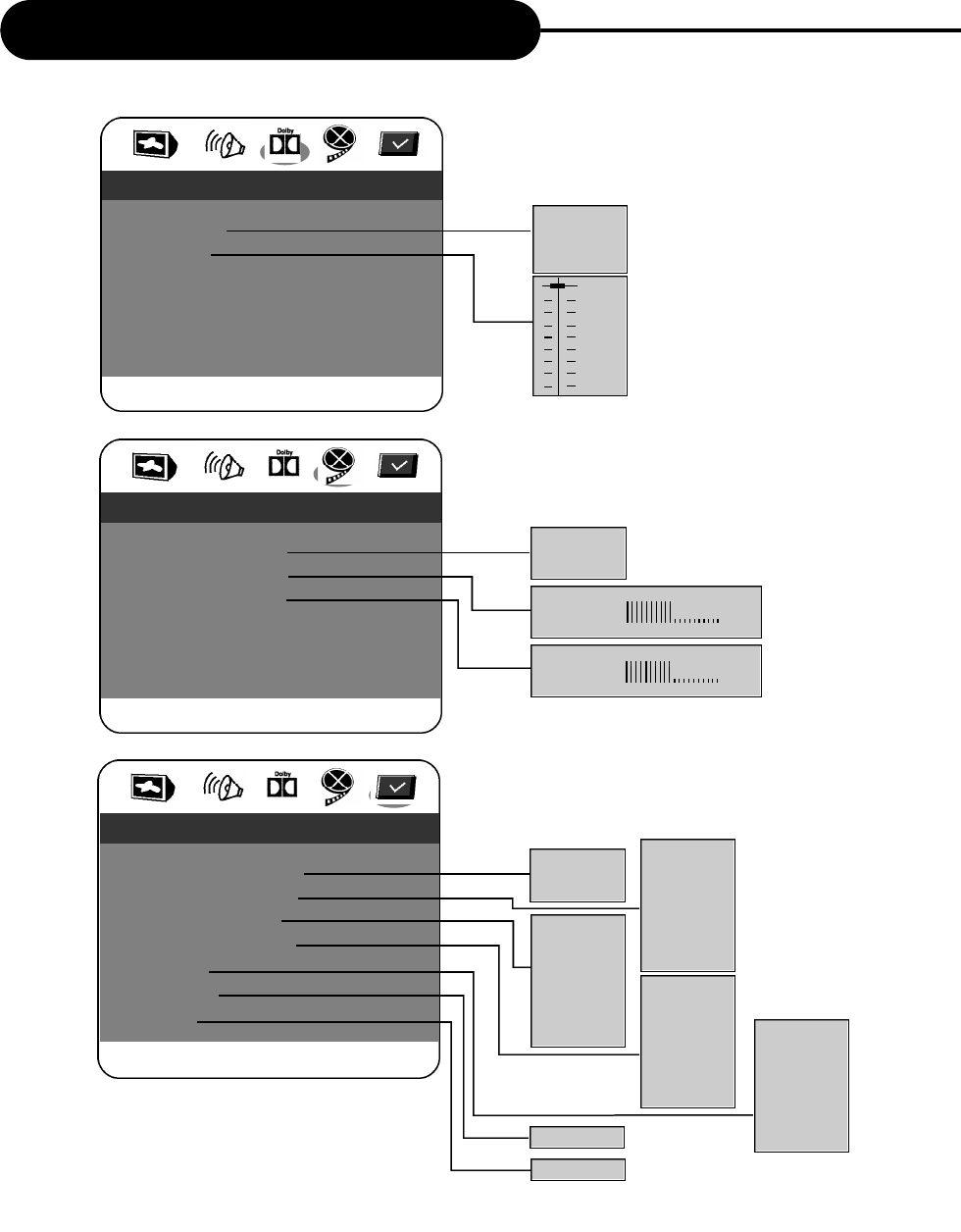 Dolby

Dolby

Dolby