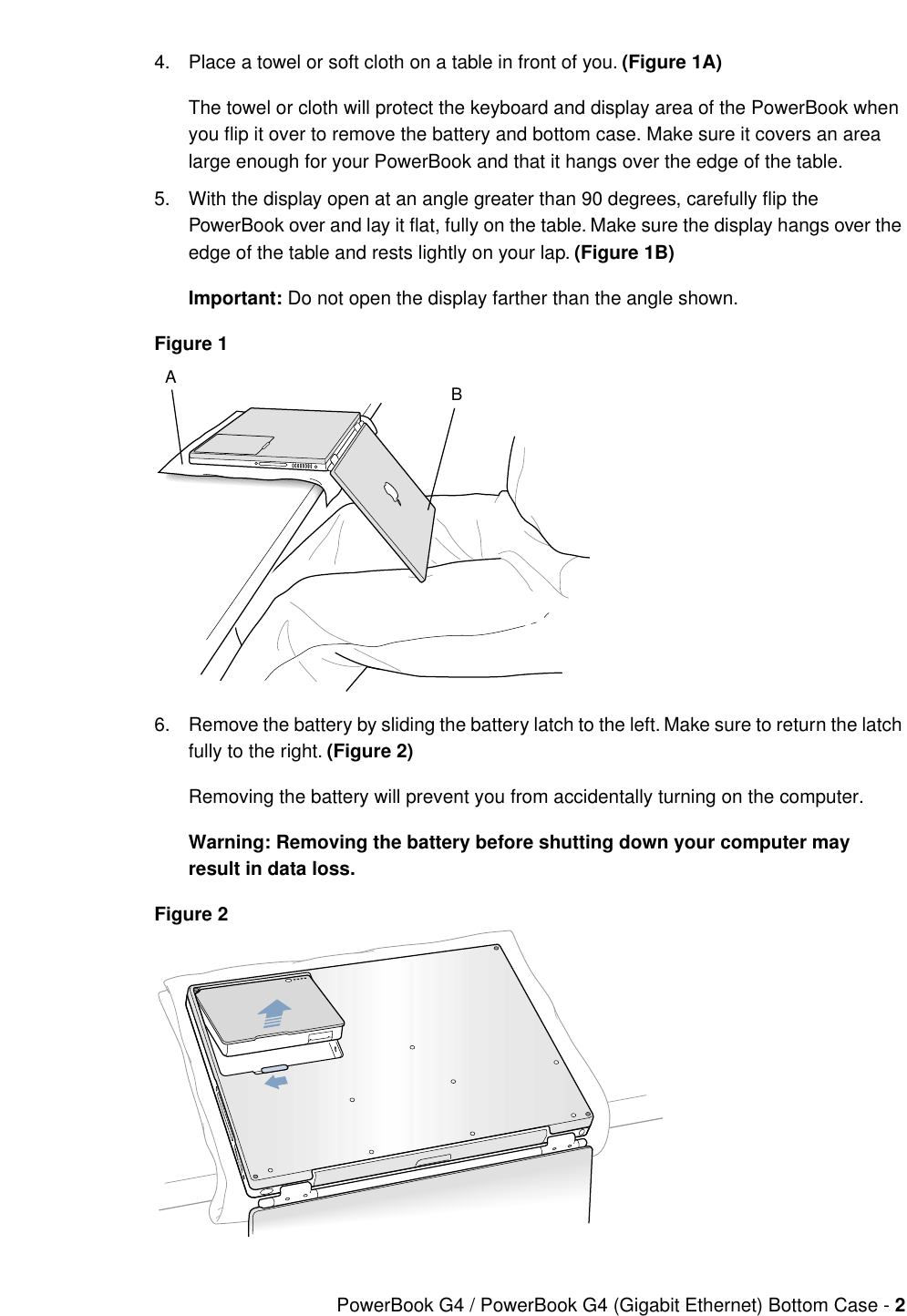 4. Place a towel or soft cloth on a table in front of you. (Figure 1A)

The towel or cloth will protect the keyboard and display area of the PowerBook when you flip it over to remove the battery and bottom case. Make sure it covers an area large enough for your PowerBook and that it hangs over the edge of the table.

5. With the display open at an angle greater than 90 degrees, carefully flip the PowerBook over and lay it flat, fully on the table. Make sure the display hangs over the edge of the table and rests lightly on your lap. (Figure 1B)

Important: Do not open the display farther than the angle shown.

Figure 1

A

B

6. Remove the battery by sliding the battery latch to the left. Make sure to return the latch fully to the right. (Figure 2)

Removing the battery will prevent you from accidentally turning on the computer.

Warning: Removing the battery before shutting down your computer may result in data loss.

Figure 2

PowerBook G4 / PowerBook G4 (Gigabit Ethernet) Bottom Case - 2