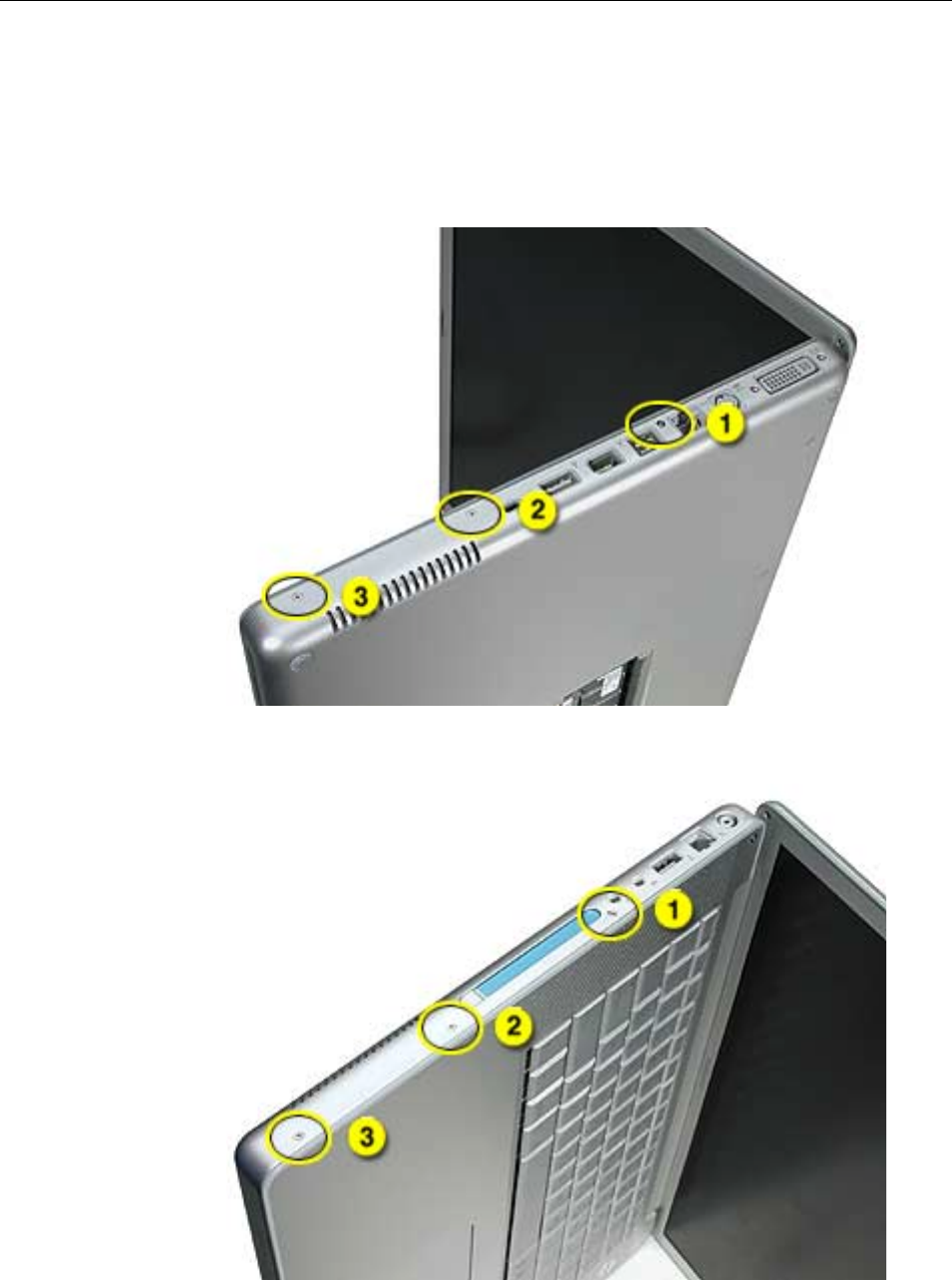 1
2
3
1
2
3