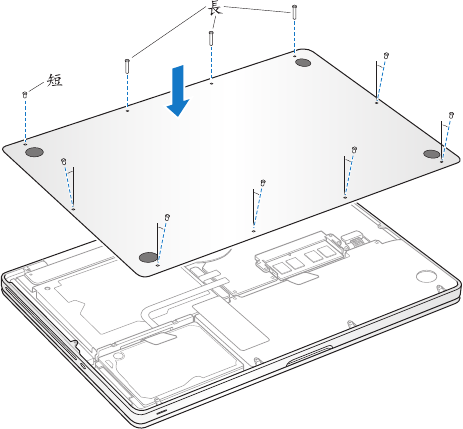 長

短