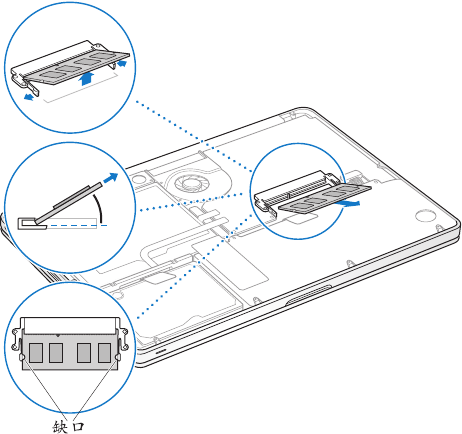 缺口