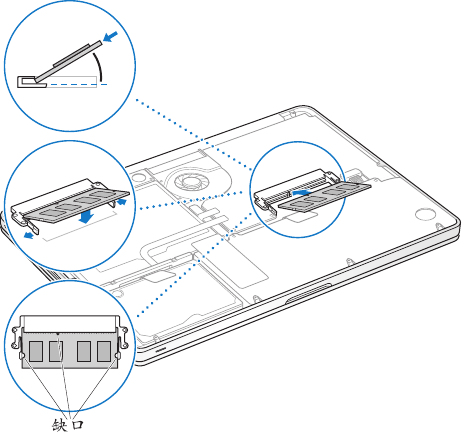 缺口