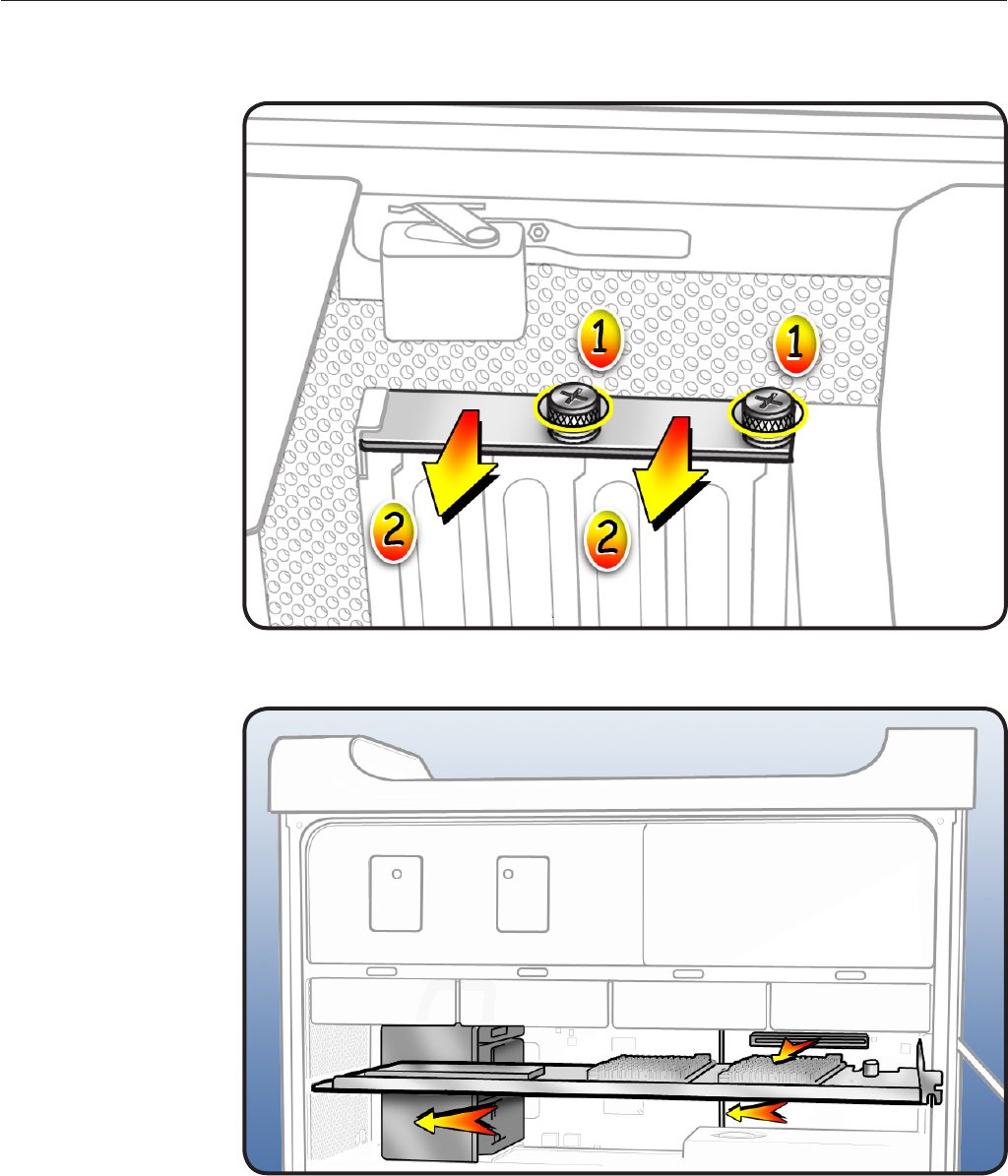 1
1
2
2