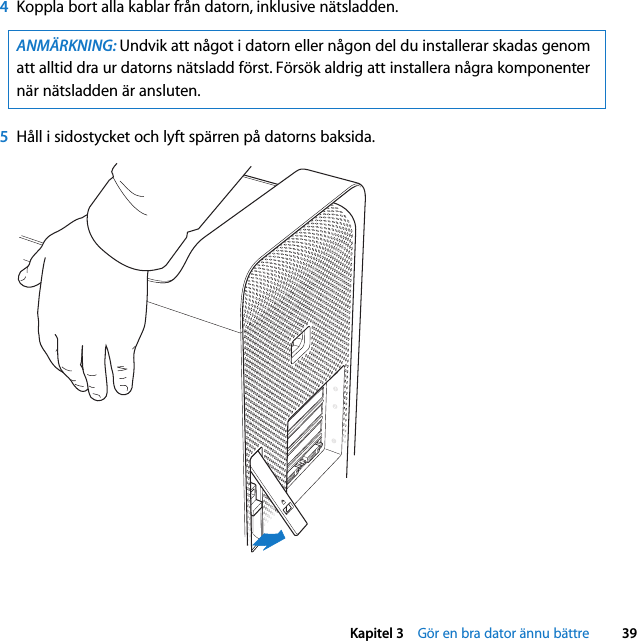 4 Koppla bort alla kablar från datorn, inklusive nätsladden.

ANMÄRKNING: Undvik att något i datorn eller någon del du installerar skadas genom att alltid dra ur datorns nätsladd först. Försök aldrig att installera några komponenter när nätsladden är ansluten.

5 Håll i sidostycket och lyft spärren på datorns baksida.

Kapitel 3 Gör en bra dator ännu bättre 39