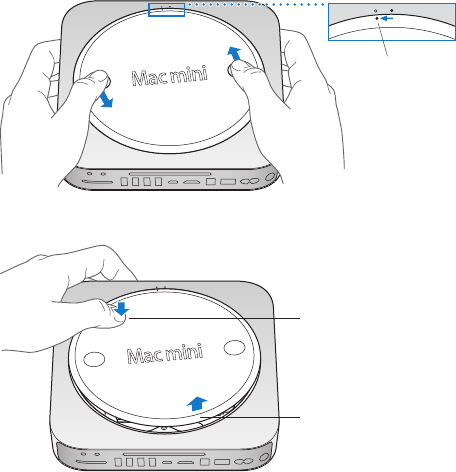 Mac mini

Mac mini