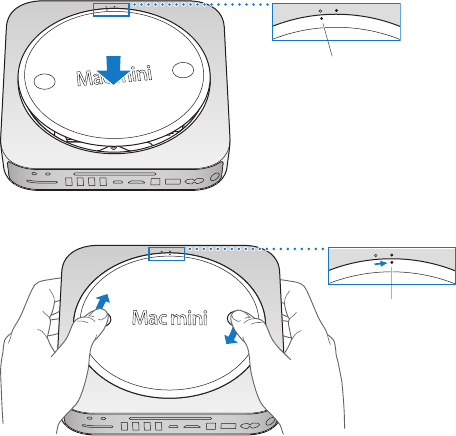 Mac mini

Mac mini