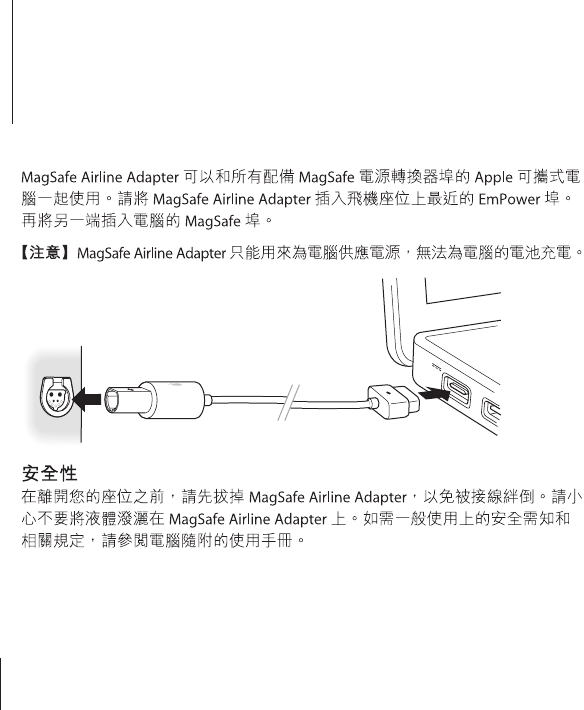 MagSafe Airline Adapter 可以和所有配備 MagSafe 電源轉換器埠的 Apple 可攜式電腦一起使用。請將 MagSafe Airline Adapter 插入飛機座位上最近的 EmPower 埠。再將另一端插入電腦的 MagSafe 埠。

【注意】MagSafe Airline Adapter 只能用來為電腦供應電源，無法為電腦的電池充電。

安全性

在離開您的座位之前，請先拔掉 MagSafe Airline Adapter，以免被接線絆倒。請小心不要將液體潑灑在 MagSafe Airline Adapter 上。如需一般使用上的安全需知和相關規定，請參閱電腦隨附的使用手冊。