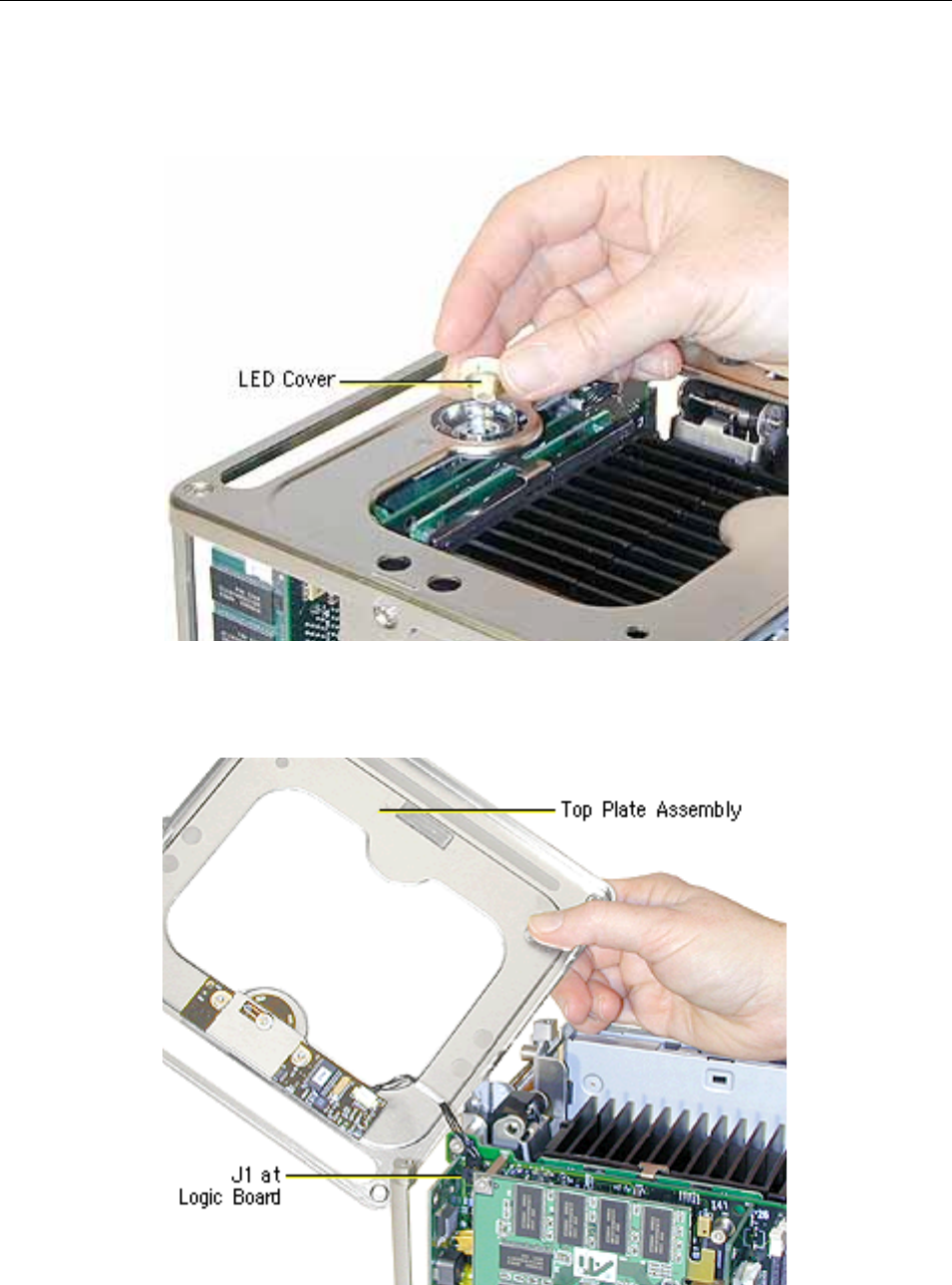 LED Cover

Top Plate Assembly

J1 at
Logic Board