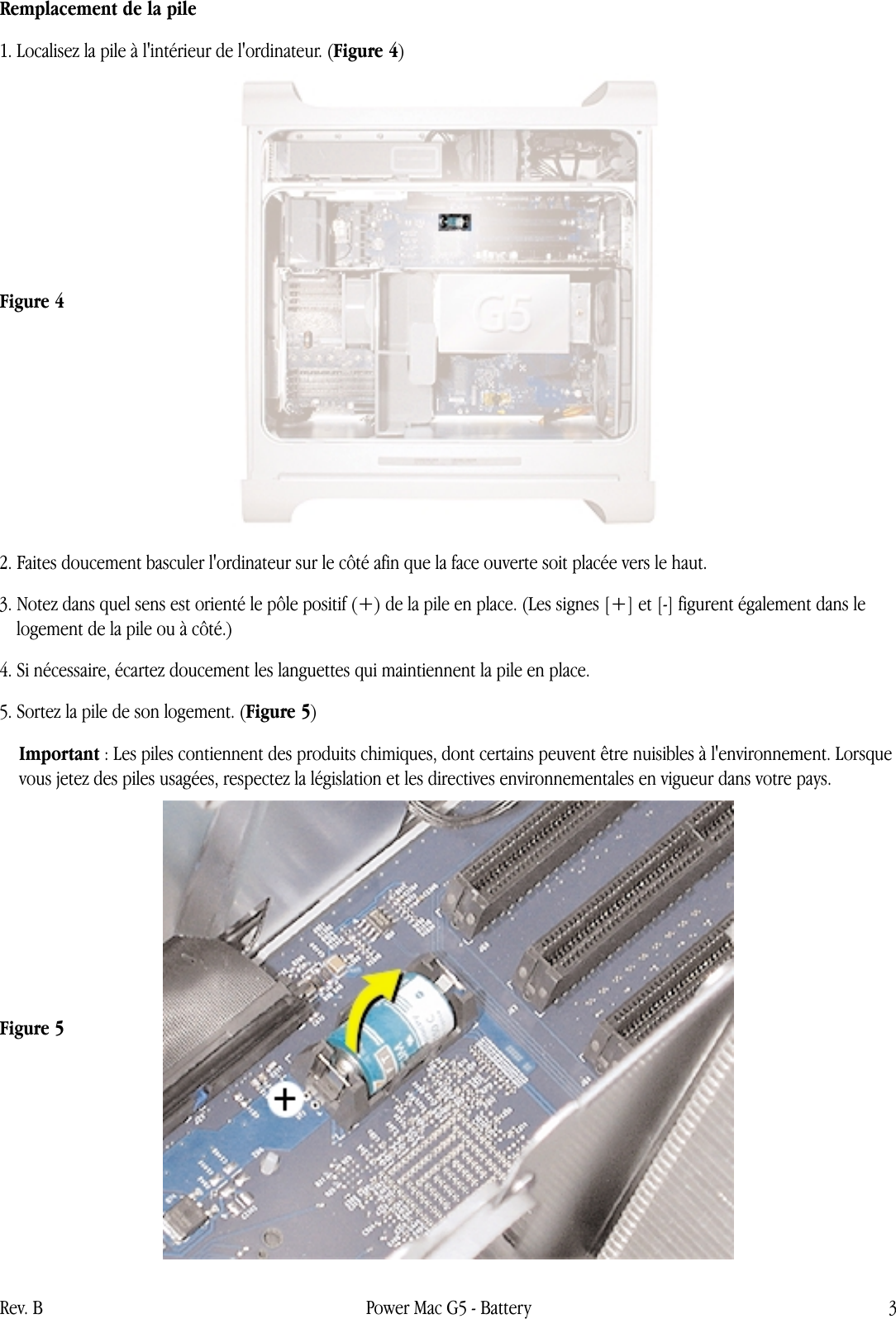 Remplacement de la pile

1. Localisez la pile à l'intérieur de l'ordinateur. (Figure 4)

Figure 4

G5

2. Faites doucement basculer l'ordinateur sur le côté afin que la face ouverte soit placée vers le haut.

3. Notez dans quel sens est orienté le pôle positif (+) de la pile en place. (Les signes [+] et [-] figurent également dans le logement de la pile ou à côté.)

4. Si nécessaire, écartez doucement les languettes qui maintiennent la pile en place.

5. Sortez la pile de son logement. (Figure 5)

Important : Les piles contiennent des produits chimiques, dont certains peuvent être nuisibles à l'environnement. Lorsque vous jetez des piles usagées, respectez la législation et les directives environnementales en vigueur dans votre pays.

Figure 5

+

Rev. B Power Mac G5 - Battery 3