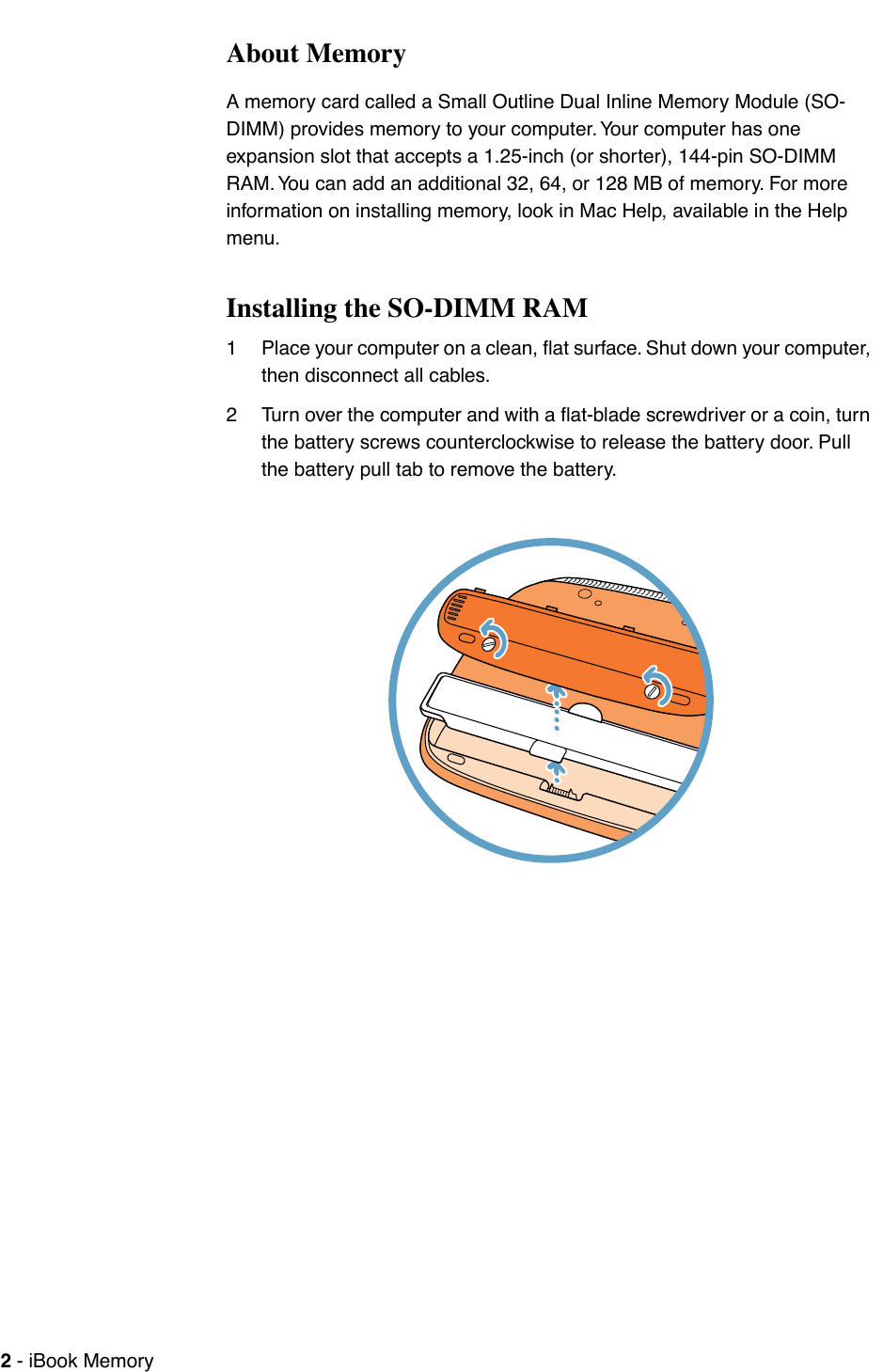 About Memory

A memory card called a Small Outline Dual Inline Memory Module (SO-DIMM) provides memory to your computer. Your computer has one expansion slot that accepts a 1.25-inch (or shorter), 144-pin SO-DIMM RAM. You can add an additional 32, 64, or 128 MB of memory. For more information on installing memory, look in Mac Help, available in the Help menu.

Installing the SO-DIMM RAM

1 Place your computer on a clean, flat surface. Shut down your computer, then disconnect all cables.

2 Turn over the computer and with a flat-blade screwdriver or a coin, turn the battery screws counterclockwise to release the battery door. Pull the battery pull tab to remove the battery.

2 - iBook Memory