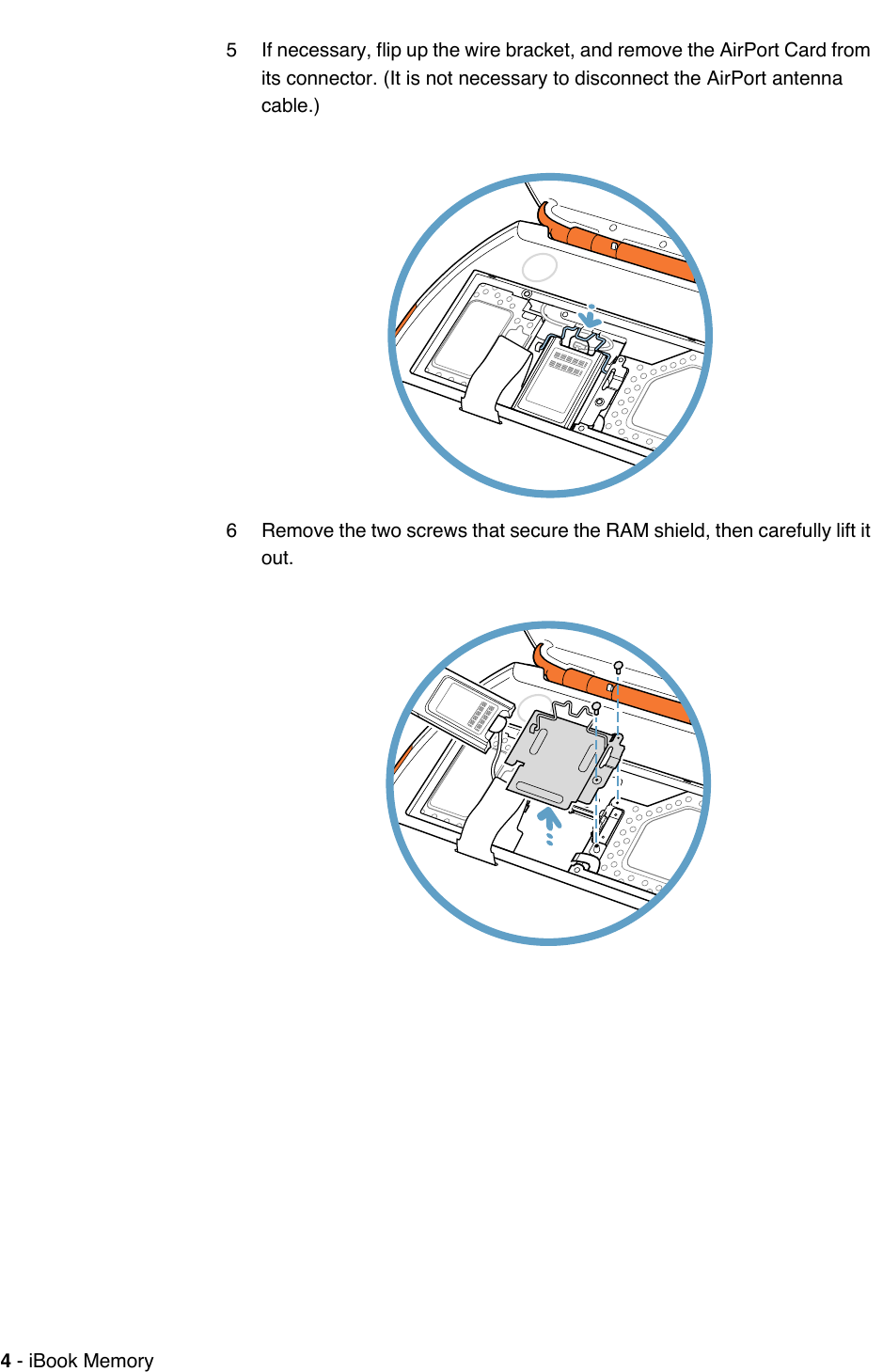 5 If necessary, flip up the wire bracket, and remove the AirPort Card from its connector. (It is not necessary to disconnect the AirPort antenna cable.)

6 Remove the two screws that secure the RAM shield, then carefully lift it out.

4 - iBook Memory