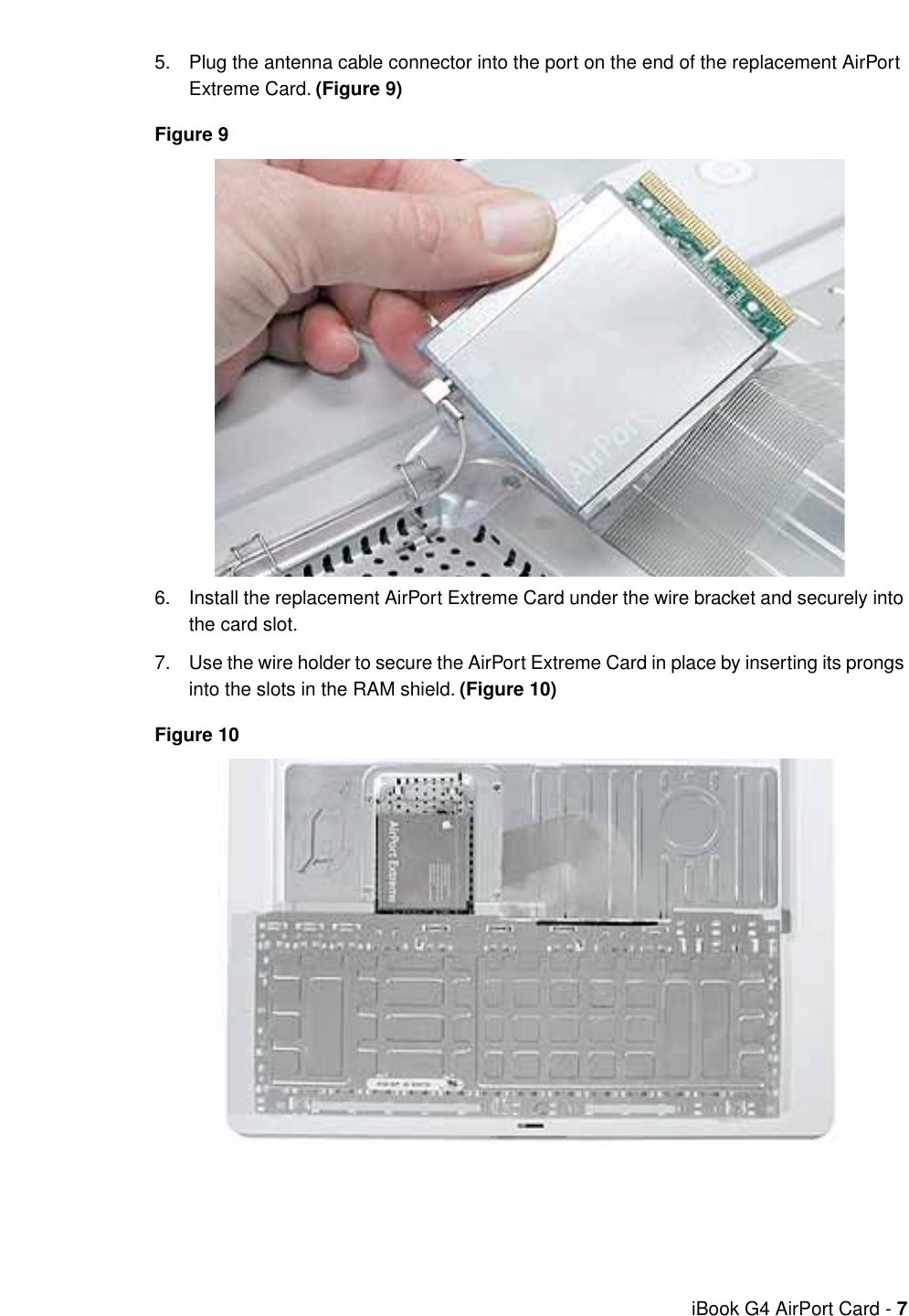 5. Plug the antenna cable connector into the port on the end of the replacement AirPort Extreme Card. **(Figure 9)**

**Figure 9**

AirPort

6. Install the replacement AirPort Extreme Card under the wire bracket and securely into the card slot.

7. Use the wire holder to secure the AirPort Extreme Card in place by inserting its prongs into the slots in the RAM shield. **(Figure 10)**

**Figure 10**

AirPort Extreme

iBook G4 AirPort Card - **7**