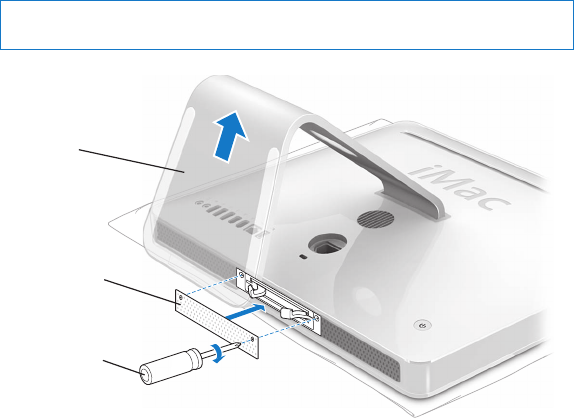 iMac