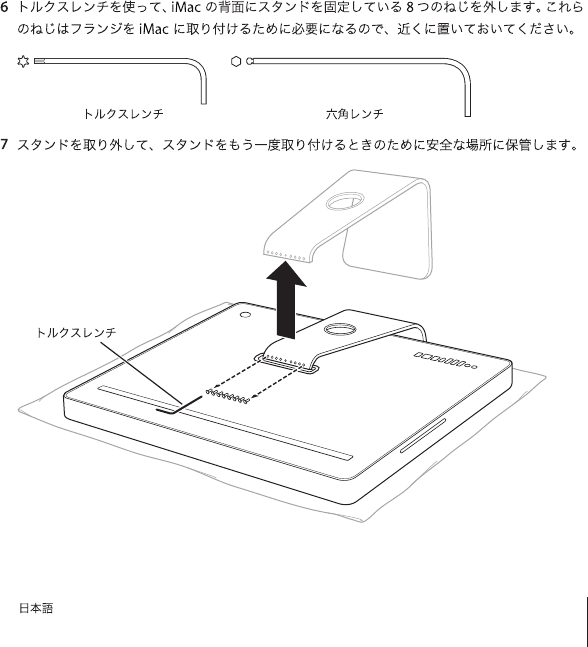 6 トルクスレンチを使って、iMac の背面にスタンドを固定している 8 つのねじを外します。これらのねじはフランジを iMac に取り付けるために必要になるので、近くに置いておいてください。

トルクスレンチ

六角レンチ

7 スタンドを取り外して、スタンドをもう一度取り付けるときのために安全な場所に保管します。

トルクスレンチ

日本語