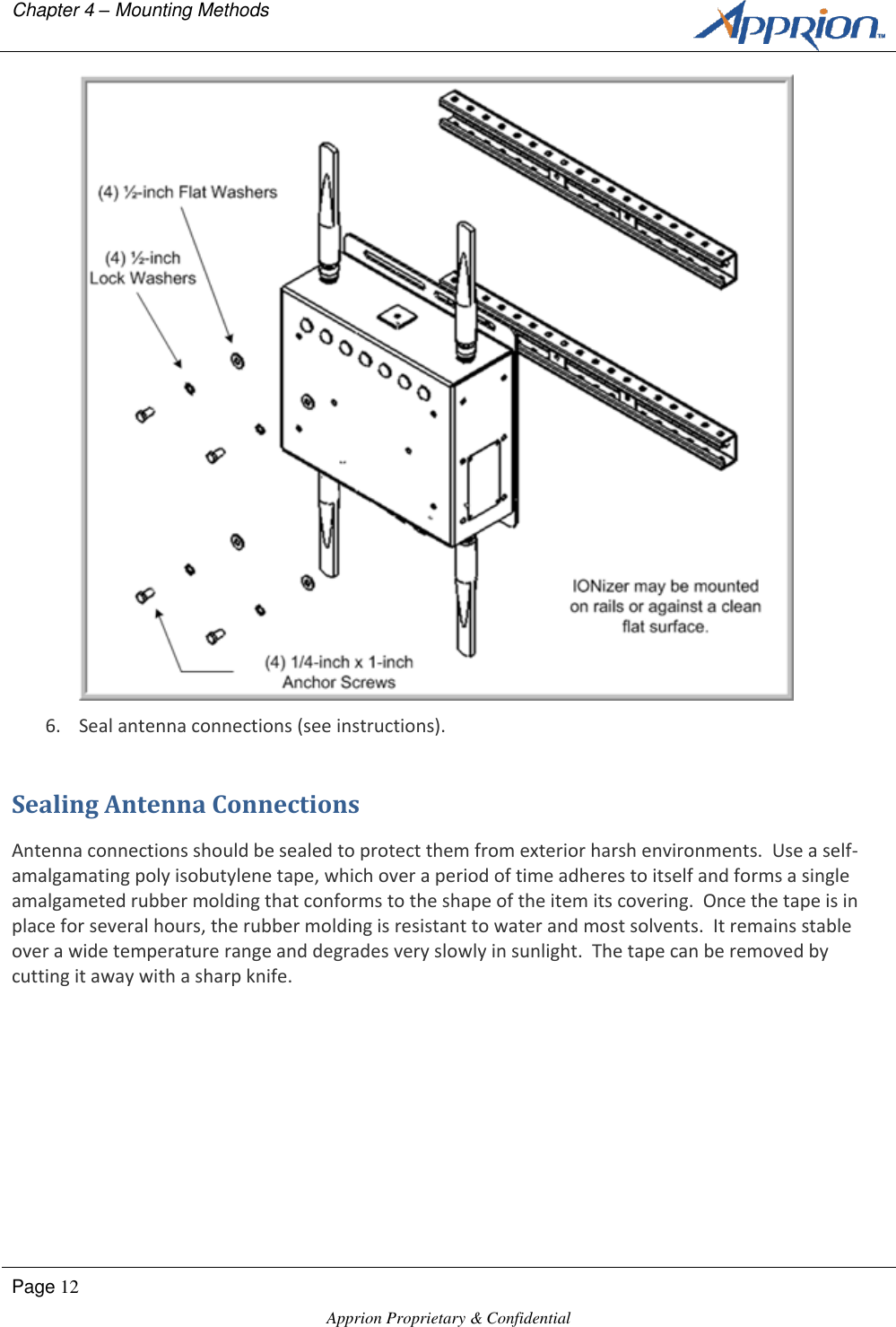 Chapter 4 – Mounting Methods

Apprion™

(4) ½-inch Flat Washers

(4) ½-inch Lock Washers

IONizer may be mounted on rails or against a clean flat surface.

(4) 1/4-inch x 1-inch Anchor Screws

6. Seal antenna connections (see instructions).

Sealing Antenna Connections

Antenna connections should be sealed to protect them from exterior harsh environments. Use a self-amalgamating poly isobutylene tape, which over a period of time adheres to itself and forms a single amalgameted rubber molding that conforms to the shape of the item its covering. Once the tape is in place for several hours, the rubber molding is resistant to water and most solvents. It remains stable over a wide temperature range and degrades very slowly in sunlight. The tape can be removed by cutting it away with a sharp knife.

Page 12

Apprion Proprietary & Confidential