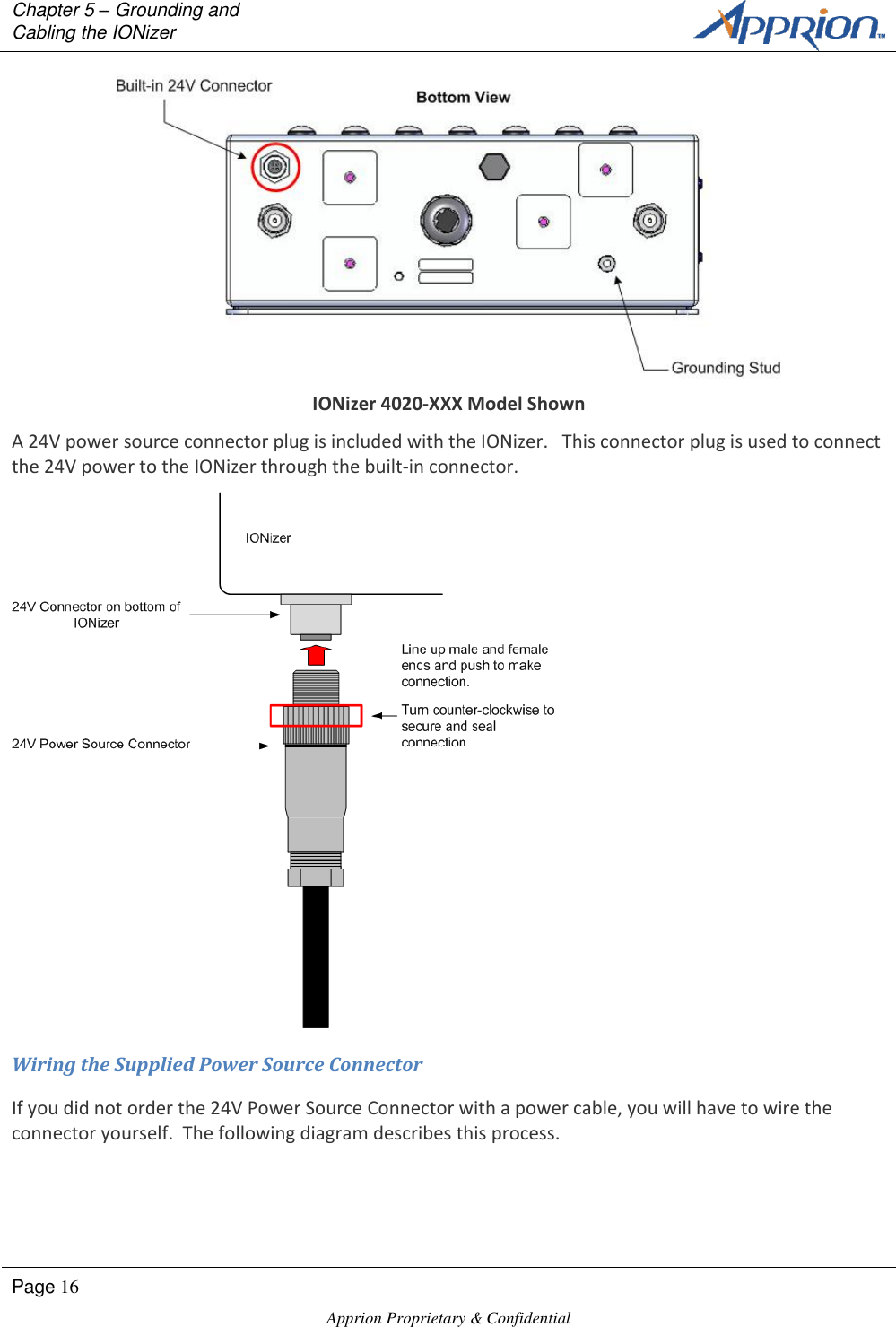 Chapter 5 – Grounding and Cabling the IONizer

Apprion™

Built-in 24V Connector

Bottom View

Grounding Stud

IONizer 4020-XXX Model Shown

A 24V power source connector plug is included with the IONizer. This connector plug is used to connect the 24V power to the IONizer through the built-in connector.

IONizer

24V Connector on bottom of IONizer

Line up male and female ends and push to make connection.

Turn counter-clockwise to secure and seal connection

24V Power Source Connector

Wiring the Supplied Power Source Connector

If you did not order the 24V Power Source Connector with a power cable, you will have to wire the connector yourself. The following diagram describes this process.

Page 16

Apprion Proprietary & Confidential