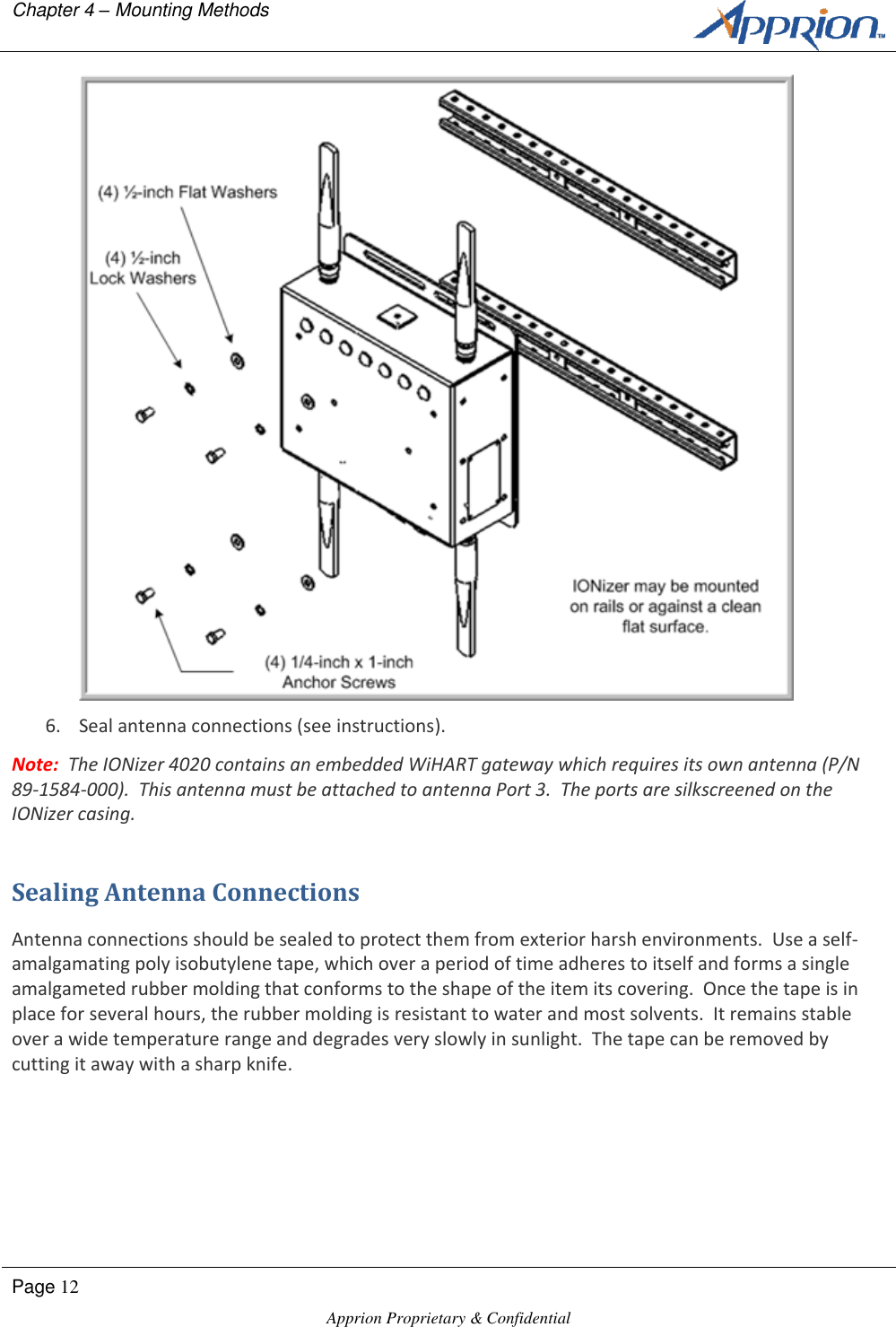 Chapter 4 – Mounting Methods

Apprion™

(4) ½-inch Flat Washers

(4) ½-inch Lock Washers

IONizer may be mounted on rails or against a clean flat surface.

(4) 1/4-inch x 1-inch Anchor Screws

6. Seal antenna connections (see instructions).

Note: The IONizer 4020 contains an embedded WiHART gateway which requires its own antenna (P/N 89-1584-000). This antenna must be attached to antenna Port 3. The ports are silkscreened on the IONizer casing.

Sealing Antenna Connections

Antenna connections should be sealed to protect them from exterior harsh environments. Use a self-amalgamating poly isobutylene tape, which over a period of time adheres to itself and forms a single amalgameted rubber molding that conforms to the shape of the item its covering. Once the tape is in place for several hours, the rubber molding is resistant to water and most solvents. It remains stable over a wide temperature range and degrades very slowly in sunlight. The tape can be removed by cutting it away with a sharp knife.

Page 12

Apprion Proprietary & Confidential