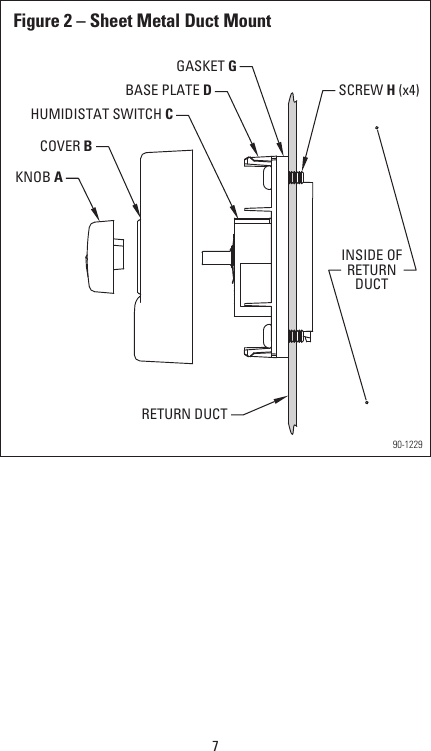 Figure 2 – Sheet Metal Duct Mount

GASKET G

BASE PLATE D

SCREW H (x4)

HUMIDISTAT SWITCH C

COVER B

KNOB A

INSIDE OF RETURN DUCT

RETURN DUCT

90-1229

7