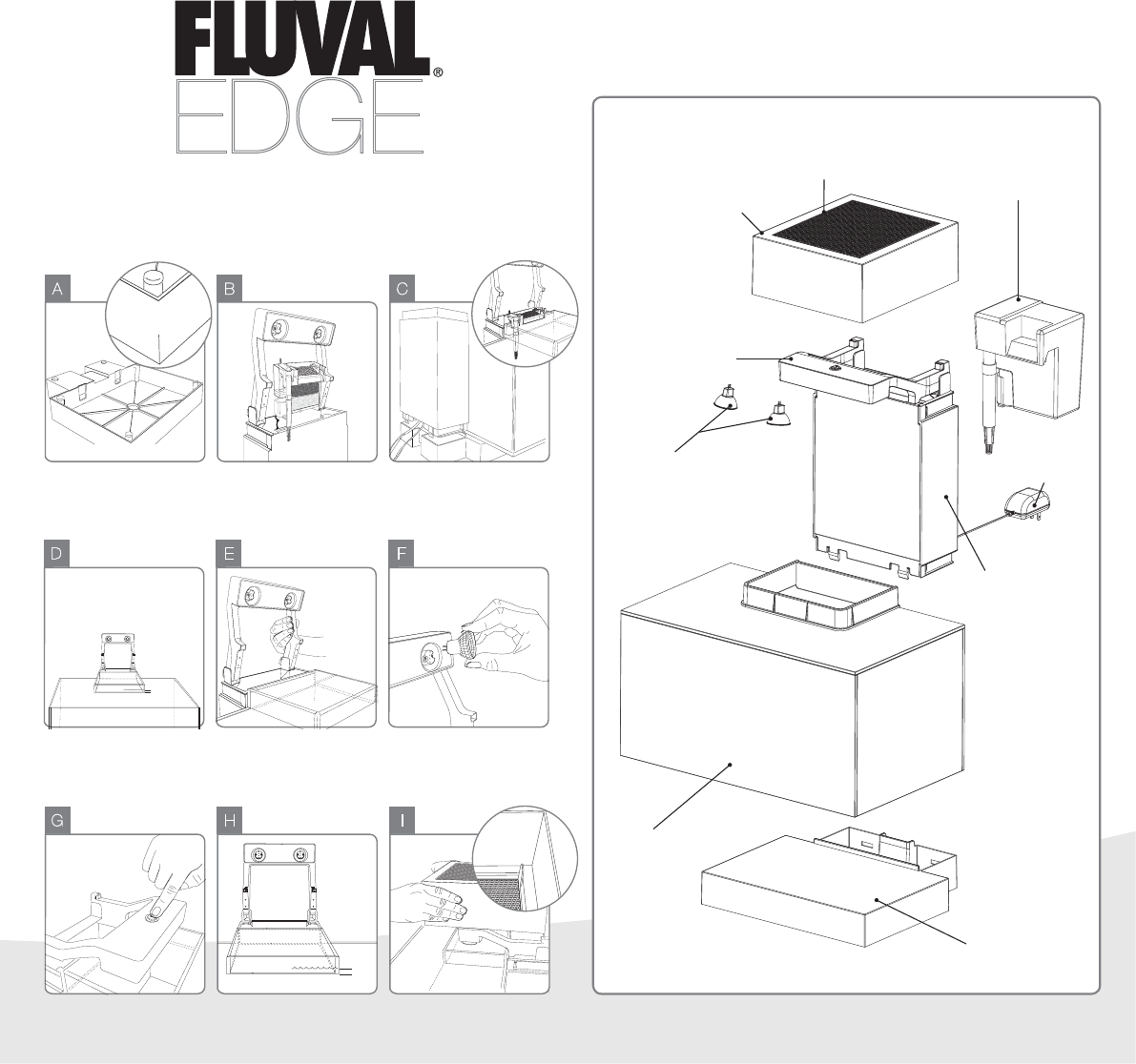 FLUVAL®
EDGE

A

B

C

D

E

F

G

H

I