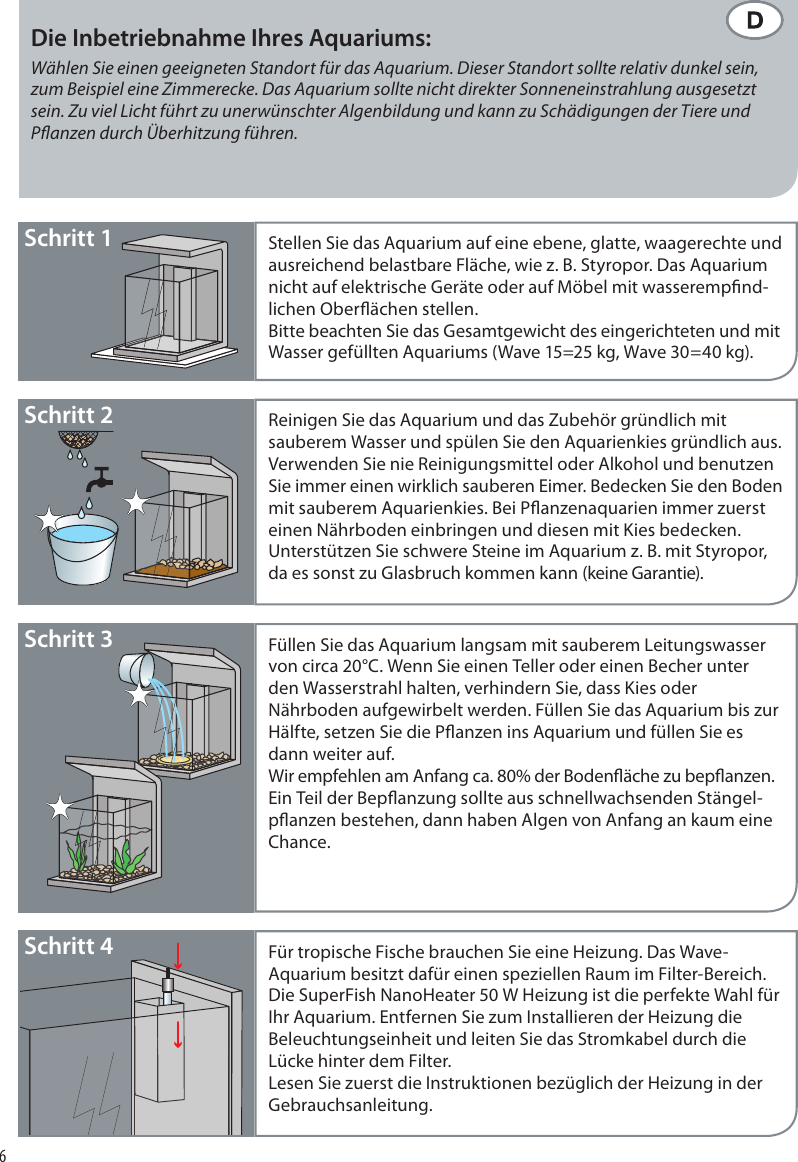 D

Die Inbetriebnahme Ihres Aquariums:

Wählen Sie einen geeigneten Standort für das Aquarium. Dieser Standort sollte relativ dunkel sein, zum Beispiel eine Zimmerecke. Das Aquarium sollte nicht direkter Sonneneinstrahlung ausgesetzt sein. Zu viel Licht führt zu unerwünschter Algenbildung und kann zu Schädigungen der Tiere und Pflanzen durch Überhitzung führen.

Schritt 1

Stellen Sie das Aquarium auf eine ebene, glatte, waagerechte und ausreichend belastbare Fläche, wie z. B. Styropor. Das Aquarium nicht auf elektrische Geräte oder auf Möbel mit wasserempfindlichen Oberflächen stellen.
Bitte beachten Sie das Gesamtgewicht des eingerichteten und mit Wasser gefüllten Aquariums (Wave 15=25 kg, Wave 30=40 kg).

Schritt 2

Reinigen Sie das Aquarium und das Zubehör gründlich mit sauberem Wasser und spülen Sie den Aquarienkies gründlich aus. Verwenden Sie nie Reinigungsmittel oder Alkohol und benutzen Sie immer einen wirklich sauberen Eimer. Bedecken Sie den Boden mit sauberem Aquarienkies. Bei Pflanzenaquarien immer zuerst einen Nährboden einbringen und diesen mit Kies bedecken. Unterstützen Sie schwere Steine im Aquarium z. B. mit Styropor, da es sonst zu Glasbruch kommen kann (keine Garantie).

Schritt 3

Füllen Sie das Aquarium langsam mit sauberem Leitungswasser von circa 20°C. Wenn Sie einen Teller oder einen Becher unter den Wasserstrahl halten, verhindern Sie, dass Kies oder Nährboden aufgewirbelt werden. Füllen Sie das Aquarium bis zur Hälfte, setzen Sie die Pflanzen ins Aquarium und füllen Sie es dann weiter auf.
Wir empfehlen am Anfang ca. 80% der Bodenfläche zu bepflanzen. Ein Teil der Bepflanzung sollte aus schnellwachsenden Stängelpflanzen bestehen, dann haben Algen von Anfang an kaum eine Chance.

Schritt 4

Für tropische Fische brauchen Sie eine Heizung. Das Wave-Aquarium besitzt dafür einen speziellen Raum im Filter-Bereich. Die SuperFish NanoHeater 50 W Heizung ist die perfekte Wahl für Ihr Aquarium. Entfernen Sie zum Installieren der Heizung die Beleuchtungseinheit und leiten Sie das Stromkabel durch die Lücke hinter dem Filter.
Lesen Sie zuerst die Instruktionen bezüglich der Heizung in der Gebrauchsanleitung.

6