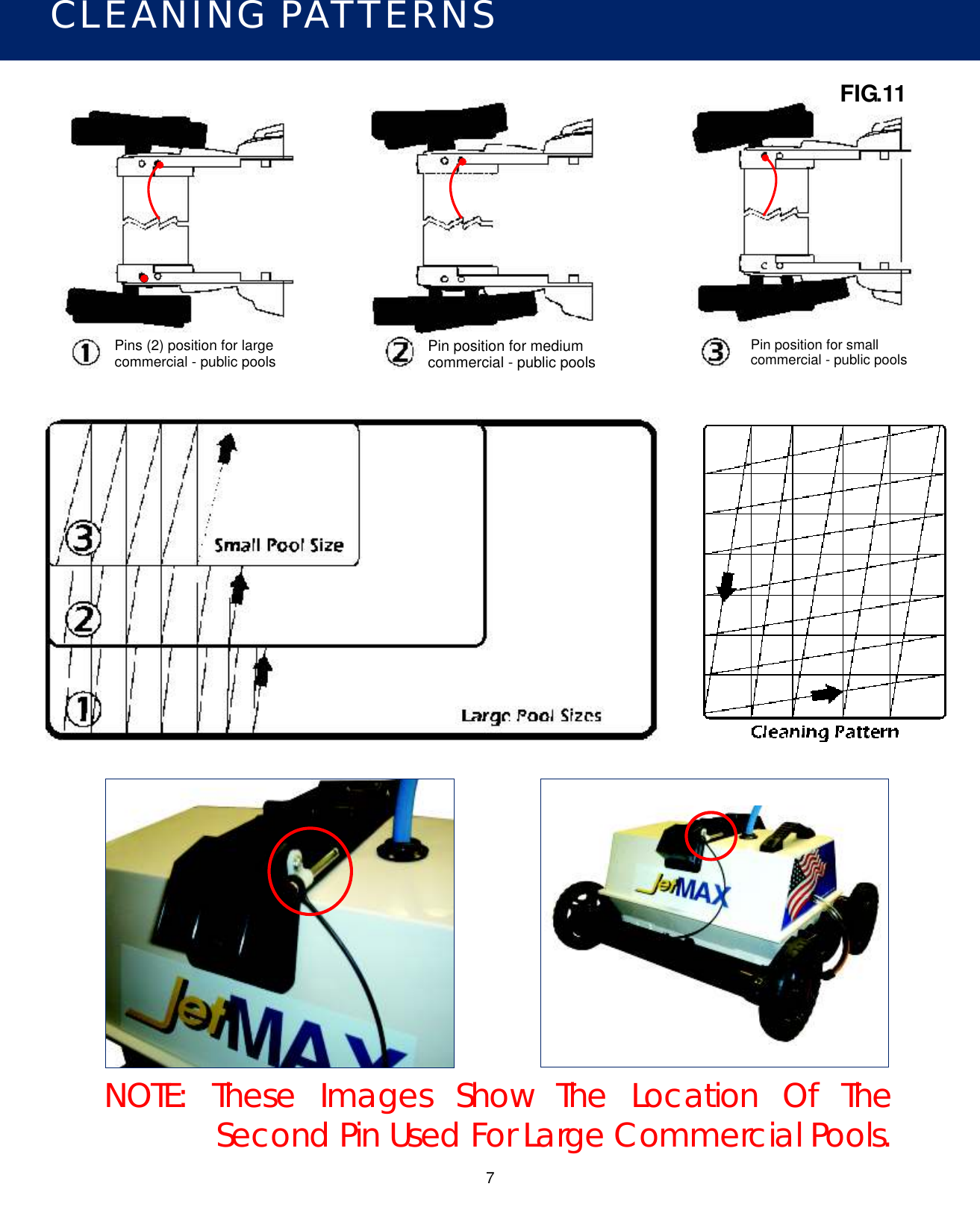 CLEANING PATTERNS

FIG.11

① Pins (2) position for large commercial - public pools

② Pin position for medium commercial - public pools

③ Pin position for small commercial - public pools

③

Small Pool Size

②

①

Large Pool Sizes

Cleaning Pattern

JetMAX

JetMAX

NOTE: These Images Show The Location Of The Second Pin Used For Large Commercial Pools.

7