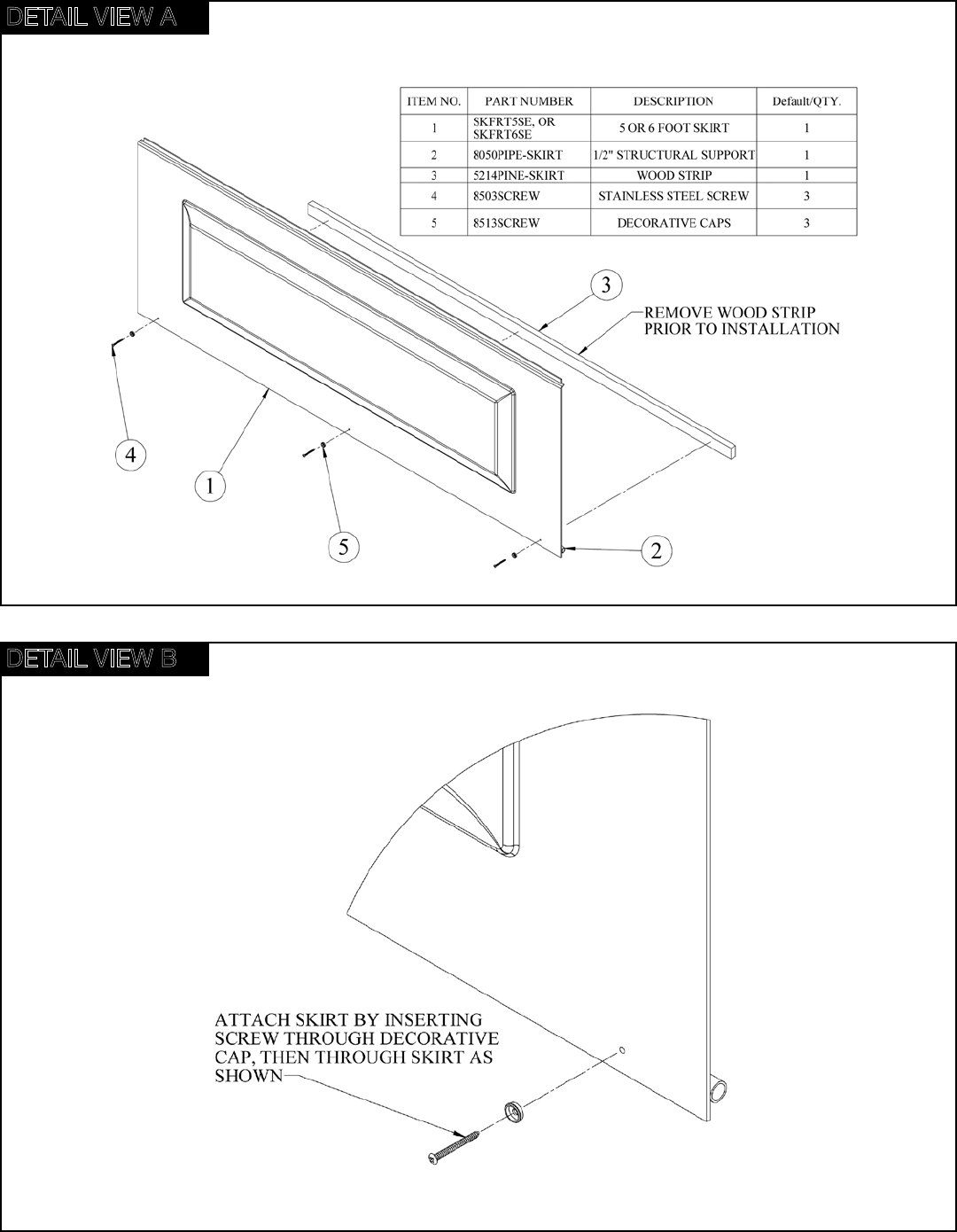 DETAIL VIEW A

| ITEM NO. | PART NUMBER | DESCRIPTION | Default/QTY. |
|---|---|---|---|
| 1 | SKFRT5SE, OR SKFRT6SE | 5 OR 6 FOOT SKIRT | 1 |
| 2 | 8050PIPE-SKIRT | 1/2" STRUCTURAL SUPPORT | 1 |
| 3 | 5214PINE-SKIRT | WOOD STRIP | 1 |
| 4 | 8503SCREW | STAINLESS STEEL SCREW | 3 |
| 5 | 8513SCREW | DECORATIVE CAPS | 3 |

3

REMOVE WOOD STRIP PRIOR TO INSTALLATION

4

1

5

2

DETAIL VIEW B

ATTACH SKIRT BY INSERTING SCREW THROUGH DECORATIVE CAP, THEN THROUGH SKIRT AS SHOWN