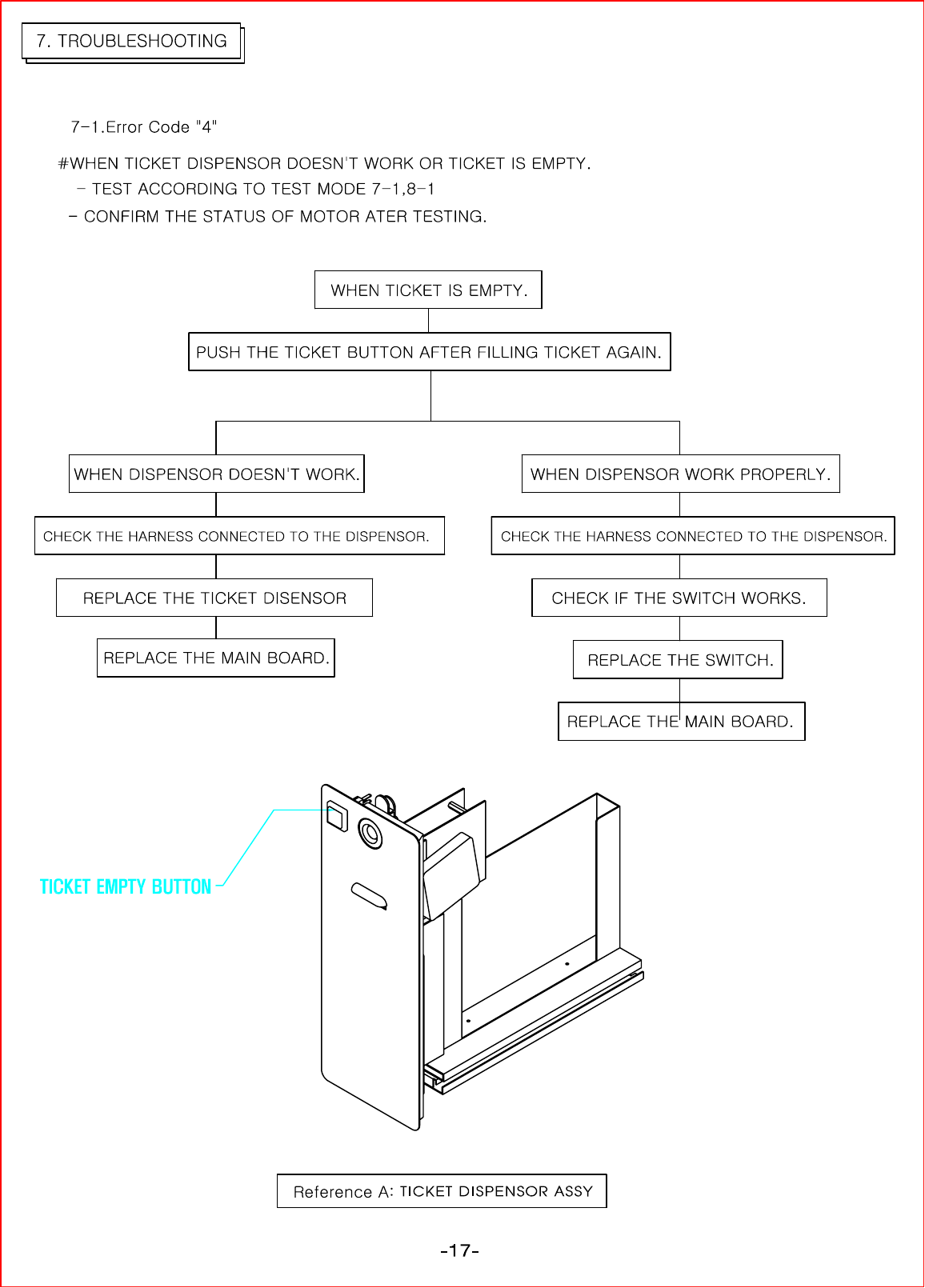 7. TROUBLESHOOTING

7-1.Error Code "4"

#WHEN TICKET DISPENSOR DOESN'T WORK OR TICKET IS EMPTY.
- TEST ACCORDING TO TEST MODE 7-1,8-1
- CONFIRM THE STATUS OF MOTOR ATER TESTING.

WHEN TICKET IS EMPTY.

PUSH THE TICKET BUTTON AFTER FILLING TICKET AGAIN.

WHEN DISPENSOR DOESN'T WORK.

CHECK THE HARNESS CONNECTED TO THE DISPENSOR.

REPLACE THE TICKET DISENSOR

REPLACE THE MAIN BOARD.

WHEN DISPENSOR WORK PROPERLY.

CHECK THE HARNESS CONNECTED TO THE DISPENSOR.

CHECK IF THE SWITCH WORKS.

REPLACE THE SWITCH.

REPLACE THE MAIN BOARD.

TICKET EMPTY BUTTON

Reference A: TICKET DISPENSOR ASSY

-17-