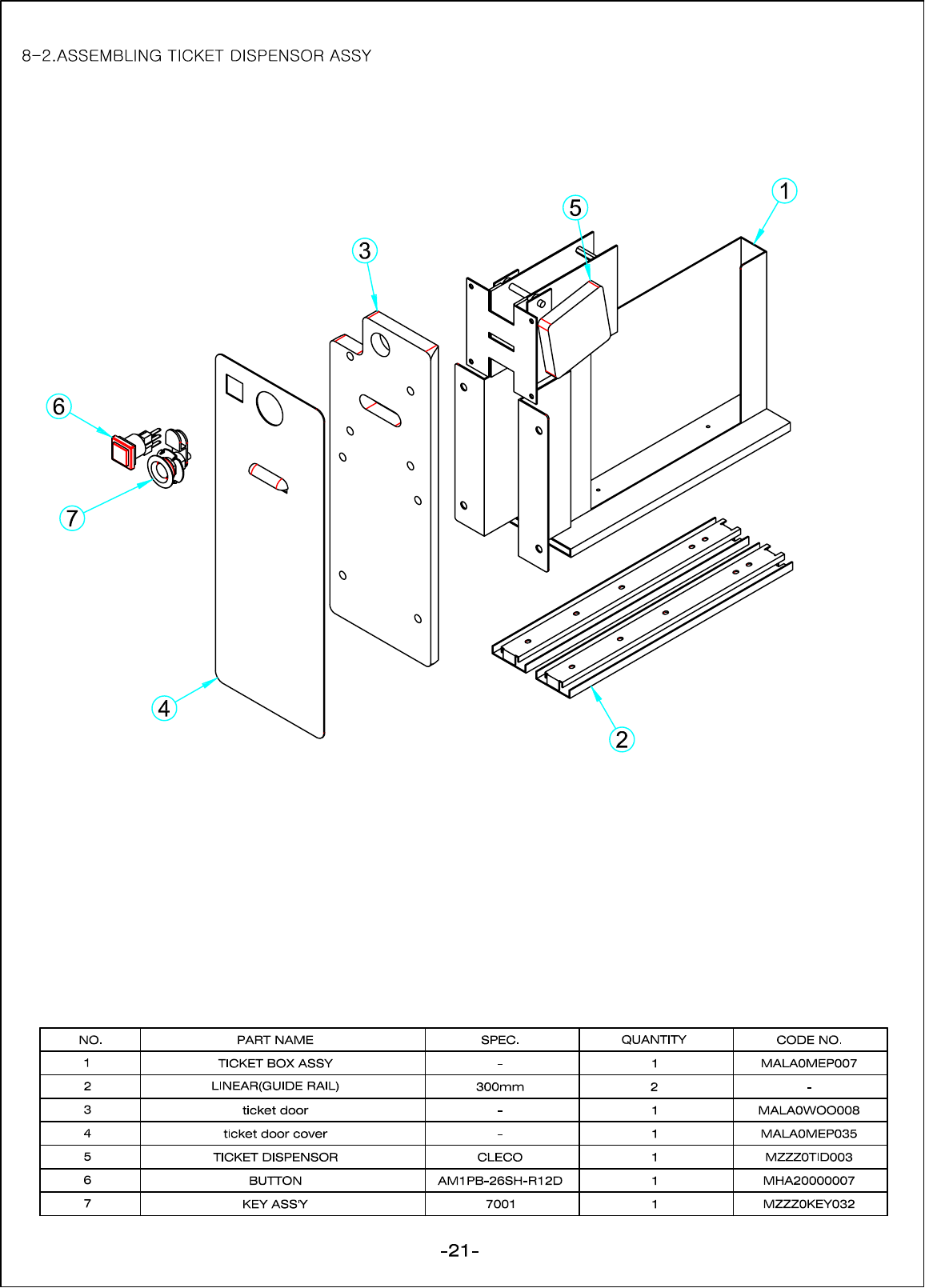 8-2.ASSEMBLING TICKET DISPENSOR ASSY

1
5
3
6
7
4
2

| NO. | PART NAME | SPEC. | QUANTITY | CODE NO. |
|---|---|---|---|---|
| 1 | TICKET BOX ASSY | - | 1 | MALA0MEP007 |
| 2 | LINEAR(GUIDE RAIL) | 300mm | 2 | - |
| 3 | ticket door | - | 1 | MALA0WOO008 |
| 4 | ticket door cover | - | 1 | MALA0MEP035 |
| 5 | TICKET DISPENSOR | CLECO | 1 | MZZZ0TID003 |
| 6 | BUTTON | AM1PB-26SH-R12D | 1 | MHA20000007 |
| 7 | KEY ASS'Y | 7001 | 1 | MZZZ0KEY032 |

-21-