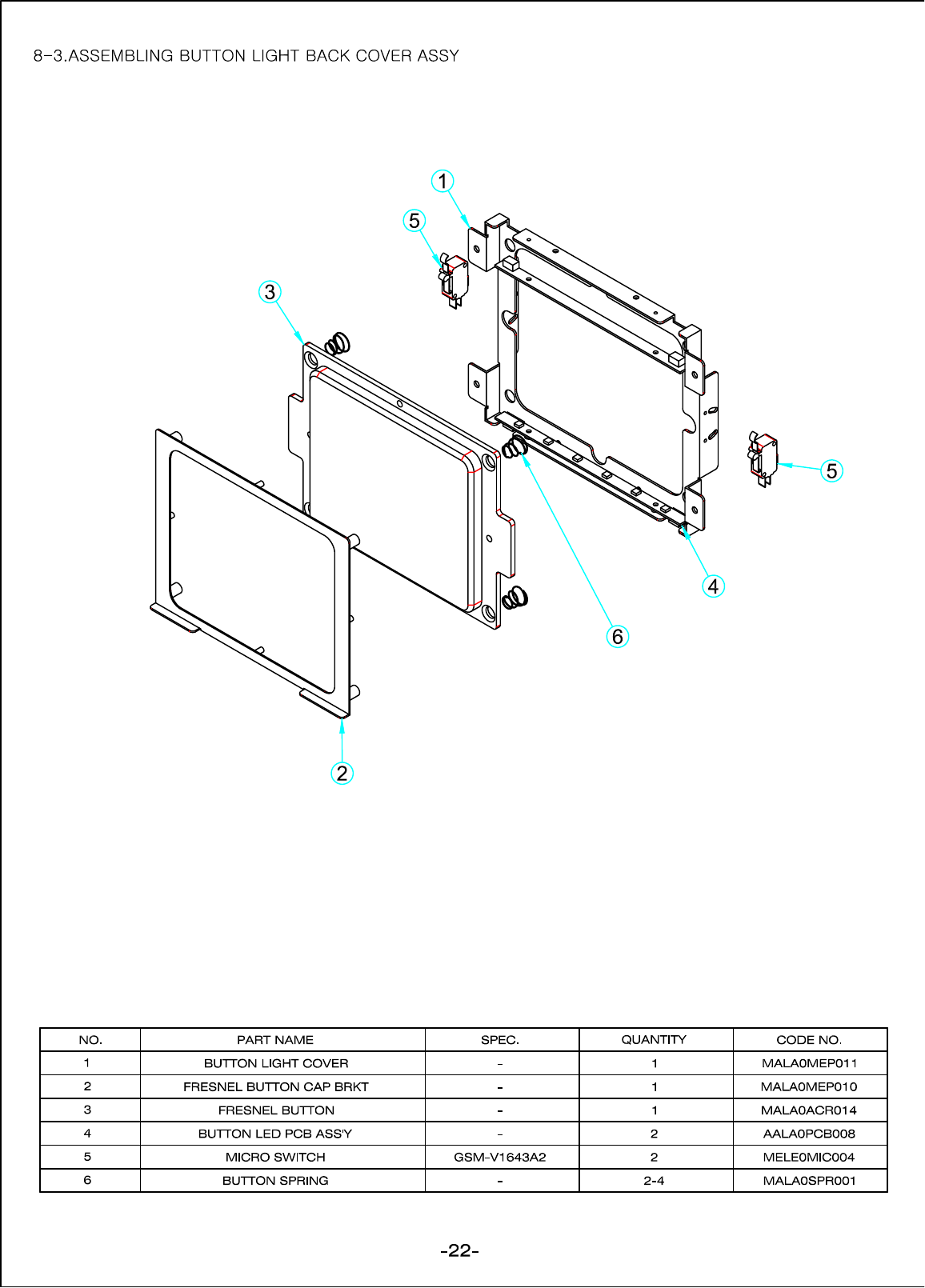 8-3.ASSEMBLING BUTTON LIGHT BACK COVER ASSY

1

5

3

5

4

6

2

| NO. | PART NAME | SPEC. | QUANTITY | CODE NO. |
|---|---|---|---|---|
| 1 | BUTTON LIGHT COVER | - | 1 | MALA0MEP011 |
| 2 | FRESNEL BUTTON CAP BRKT | - | 1 | MALA0MEP010 |
| 3 | FRESNEL BUTTON | - | 1 | MALA0ACR014 |
| 4 | BUTTON LED PCB ASS'Y | - | 2 | AALA0PCB008 |
| 5 | MICRO SWITCH | GSM-V1643A2 | 2 | MELE0MIC004 |
| 6 | BUTTON SPRING | - | 2-4 | MALA0SPR001 |

-22-