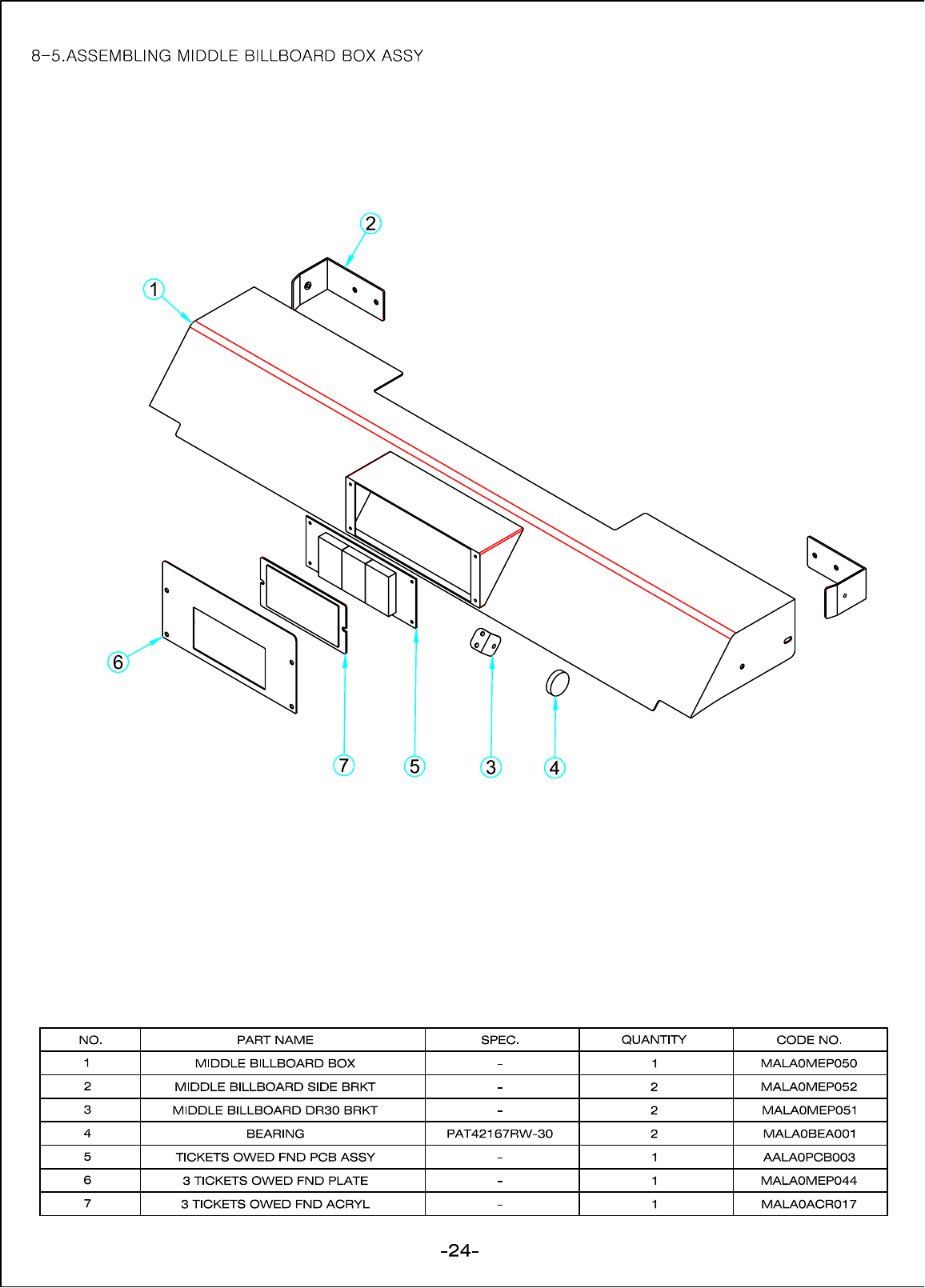 8-5.ASSEMBLING MIDDLE BILLBOARD BOX ASSY

2
1
6
7
5
3
4

| NO. | PART NAME | SPEC. | QUANTITY | CODE NO. |
|---|---|---|---|---|
| 1 | MIDDLE BILLBOARD BOX | - | 1 | MALA0MEP050 |
| 2 | MIDDLE BILLBOARD SIDE BRKT | - | 2 | MALA0MEP052 |
| 3 | MIDDLE BILLBOARD DR30 BRKT | - | 2 | MALA0MEP051 |
| 4 | BEARING | PAT42167RW-30 | 2 | MALA0BEA001 |
| 5 | TICKETS OWED FND PCB ASSY | - | 1 | AALA0PCB003 |
| 6 | 3 TICKETS OWED FND PLATE | - | 1 | MALA0MEP044 |
| 7 | 3 TICKETS OWED FND ACRYL | - | 1 | MALA0ACR017 |

-24-