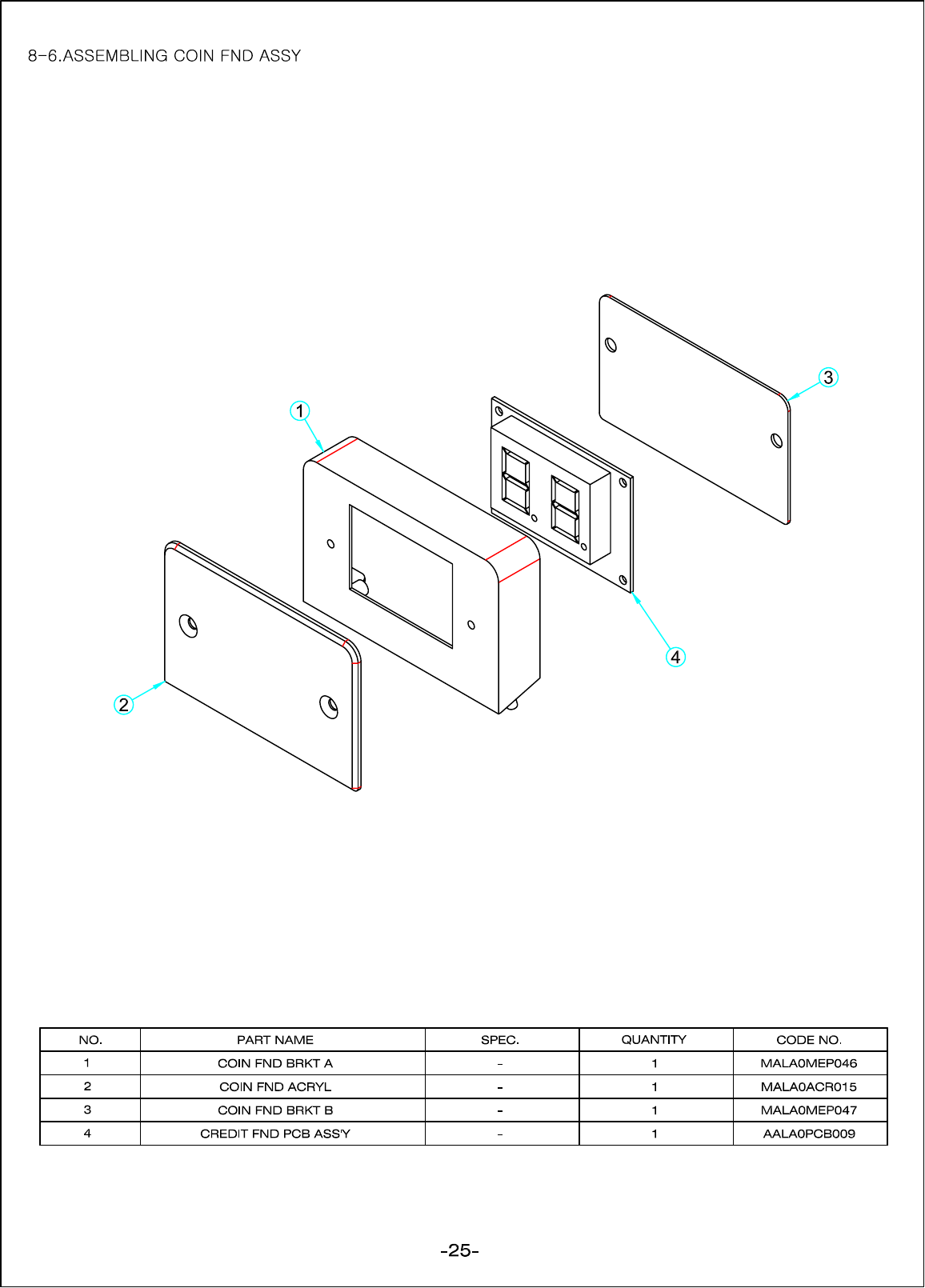 8-6.ASSEMBLING COIN FND ASSY

1

3

4

2

| NO. | PART NAME | SPEC. | QUANTITY | CODE NO. |
|---|---|---|---|---|
| 1 | COIN FND BRKT A | - | 1 | MALA0MEP046 |
| 2 | COIN FND ACRYL | - | 1 | MALA0ACR015 |
| 3 | COIN FND BRKT B | - | 1 | MALA0MEP047 |
| 4 | CREDIT FND PCB ASS'Y | - | 1 | AALA0PCB009 |

-25-