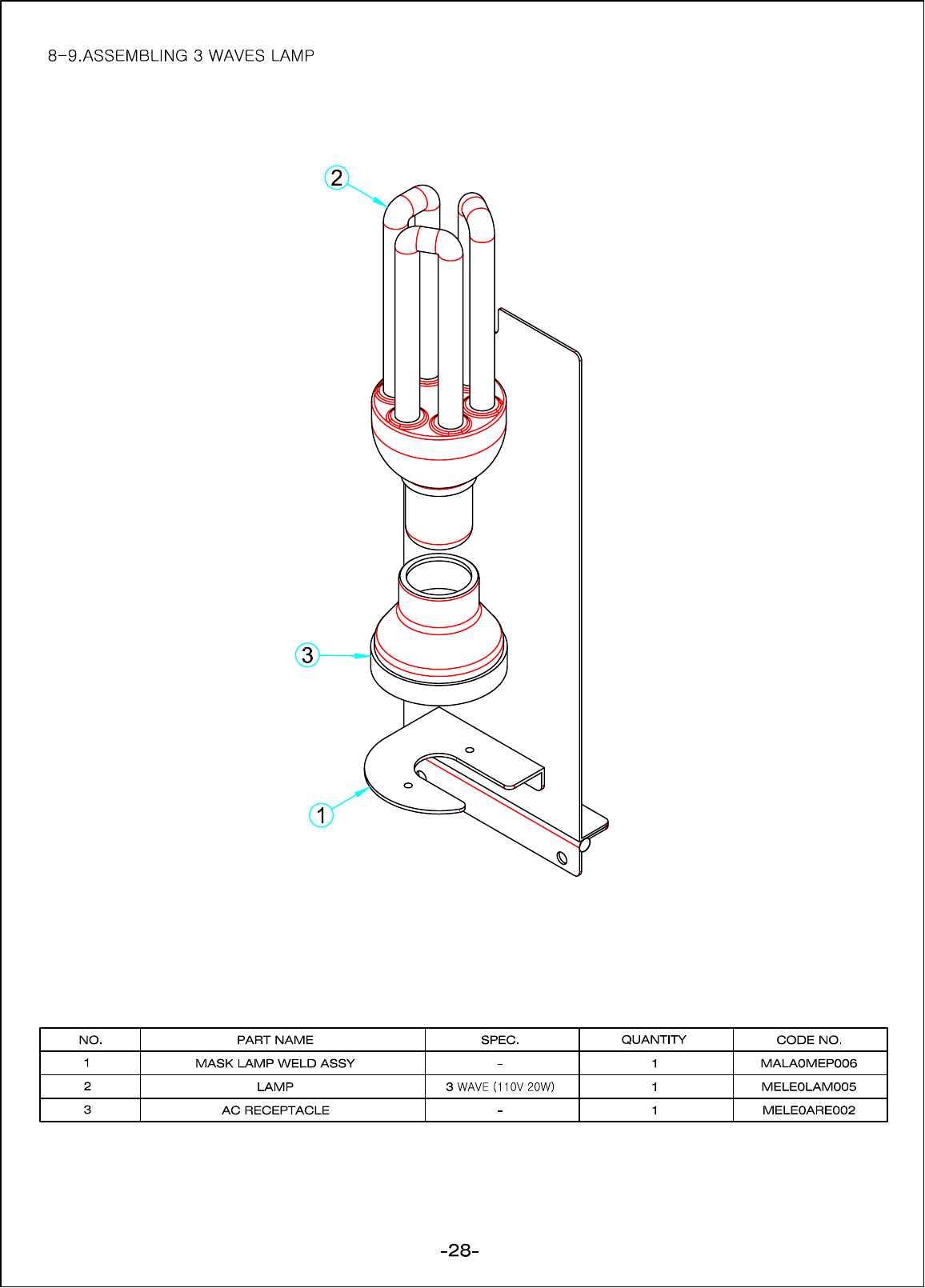 8-9.ASSEMBLING 3 WAVES LAMP

2

3

1

| NO. | PART NAME | SPEC. | QUANTITY | CODE NO. |
|---|---|---|---|---|
| 1 | MASK LAMP WELD ASSY | - | 1 | MALA0MEP006 |
| 2 | LAMP | 3 WAVE (110V 20W) | 1 | MELE0LAM005 |
| 3 | AC RECEPTACLE | - | 1 | MELE0ARE002 |

-28-