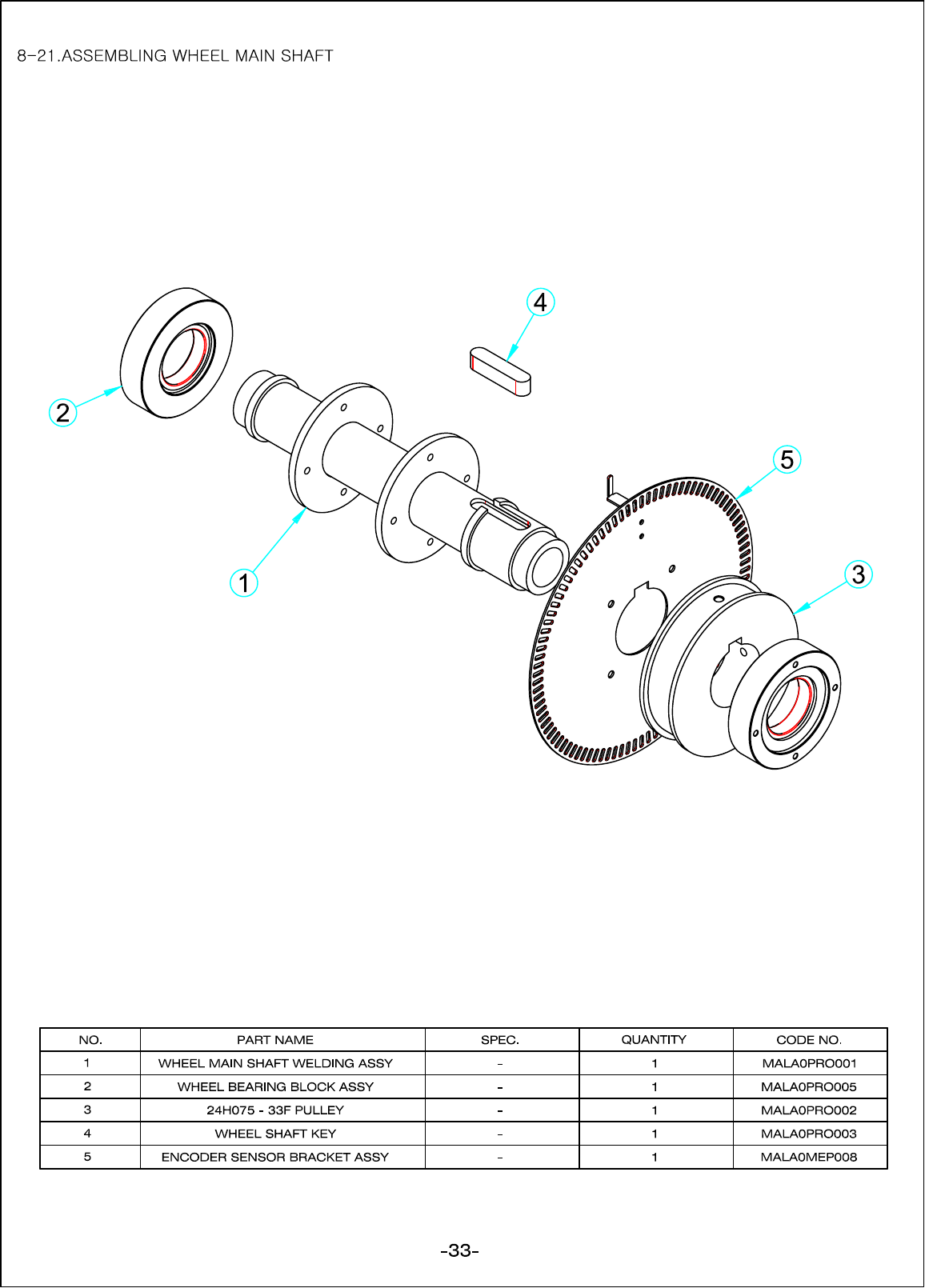 8-21.ASSEMBLING WHEEL MAIN SHAFT

4

2

5

1

3

| NO. | PART NAME | SPEC. | QUANTITY | CODE NO. |
|---|---|---|---|---|
| 1 | WHEEL MAIN SHAFT WELDING ASSY | - | 1 | MALA0PRO001 |
| 2 | WHEEL BEARING BLOCK ASSY | - | 1 | MALA0PRO005 |
| 3 | 24H075 - 33F PULLEY | - | 1 | MALA0PRO002 |
| 4 | WHEEL SHAFT KEY | - | 1 | MALA0PRO003 |
| 5 | ENCODER SENSOR BRACKET ASSY | - | 1 | MALA0MEP008 |

-33-