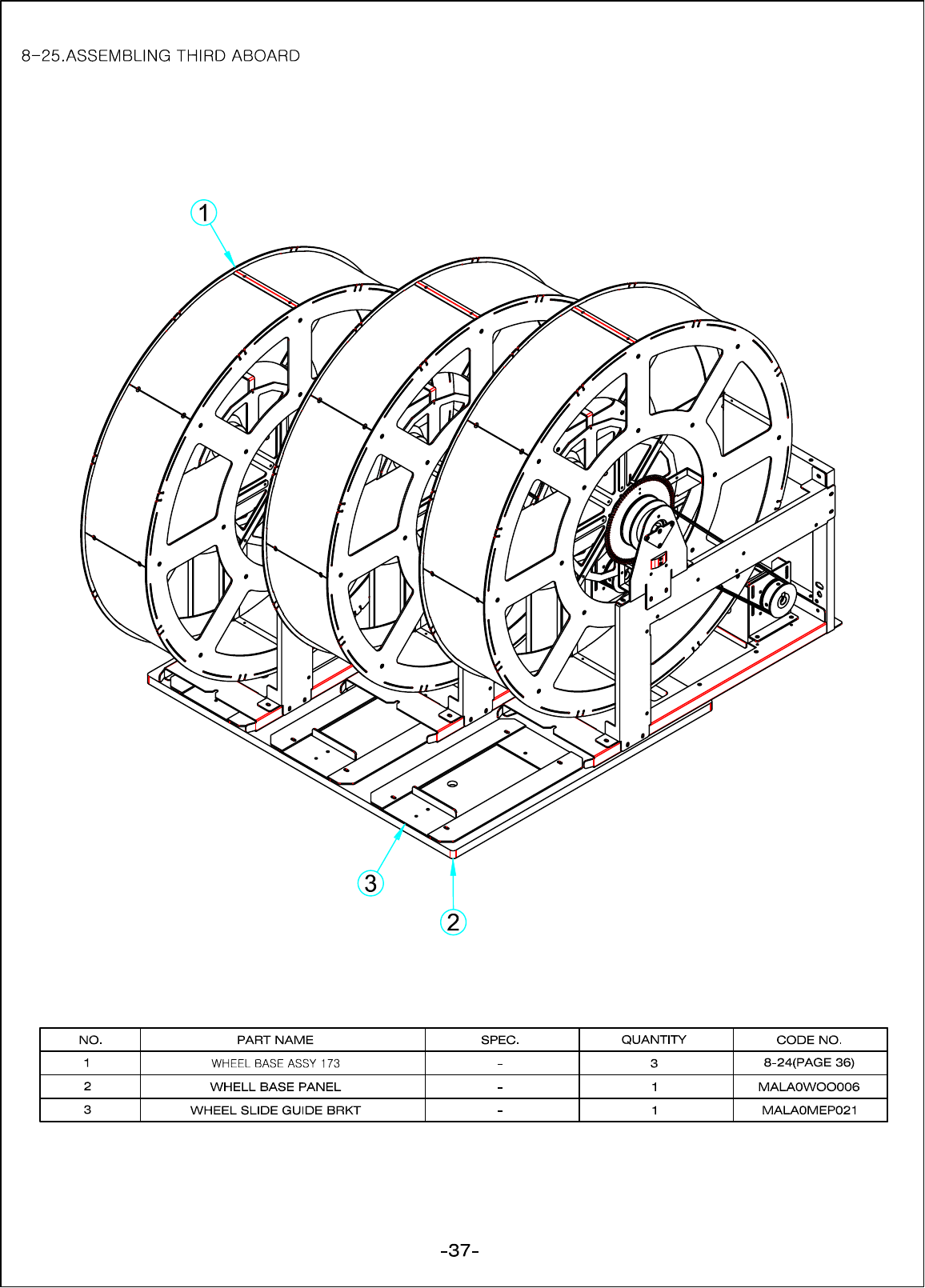 8-25.ASSEMBLING THIRD ABOARD

1

3

2

| NO. | PART NAME | SPEC. | QUANTITY | CODE NO. |
|---|---|---|---|---|
| 1 | WHEEL BASE ASSY 173 | - | 3 | 8-24(PAGE 36) |
| 2 | WHELL BASE PANEL | - | 1 | MALA0WOO006 |
| 3 | WHEEL SLIDE GUIDE BRKT | - | 1 | MALA0MEP021 |

-37-