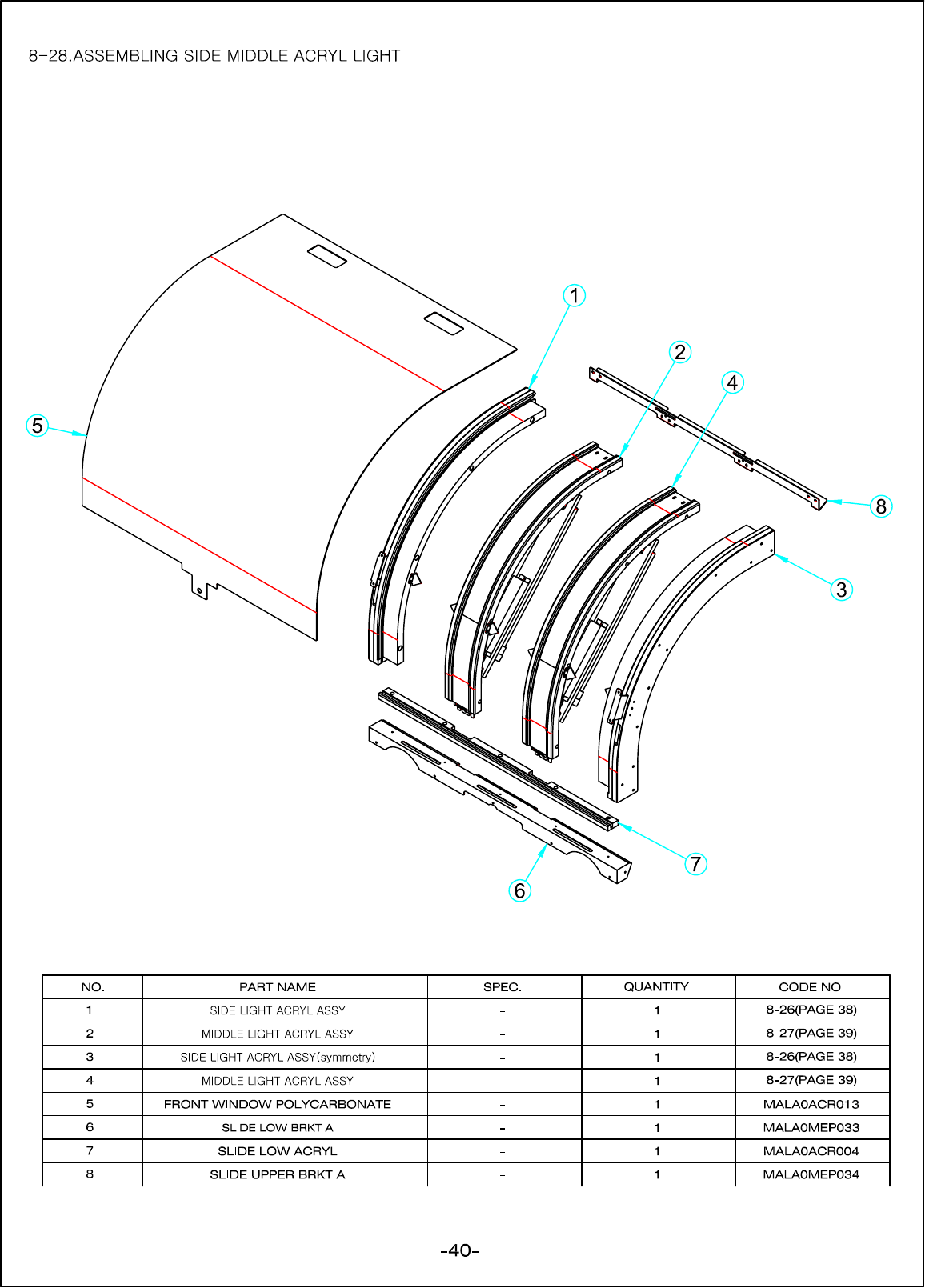 8-28.ASSEMBLING SIDE MIDDLE ACRYL LIGHT

1
2
4
5
8
3
7
6

| NO. | PART NAME | SPEC. | QUANTITY | CODE NO. |
|---|---|---|---|---|
| 1 | SIDE LIGHT ACRYL ASSY | - | 1 | 8-26(PAGE 38) |
| 2 | MIDDLE LIGHT ACRYL ASSY | - | 1 | 8-27(PAGE 39) |
| 3 | SIDE LIGHT ACRYL ASSY(symmetry) | - | 1 | 8-26(PAGE 38) |
| 4 | MIDDLE LIGHT ACRYL ASSY | - | 1 | 8-27(PAGE 39) |
| 5 | FRONT WINDOW POLYCARBONATE | - | 1 | MALA0ACR013 |
| 6 | SLIDE LOW BRKT A | - | 1 | MALA0MEP033 |
| 7 | SLIDE LOW ACRYL | - | 1 | MALA0ACR004 |
| 8 | SLIDE UPPER BRKT A | - | 1 | MALA0MEP034 |

-40-