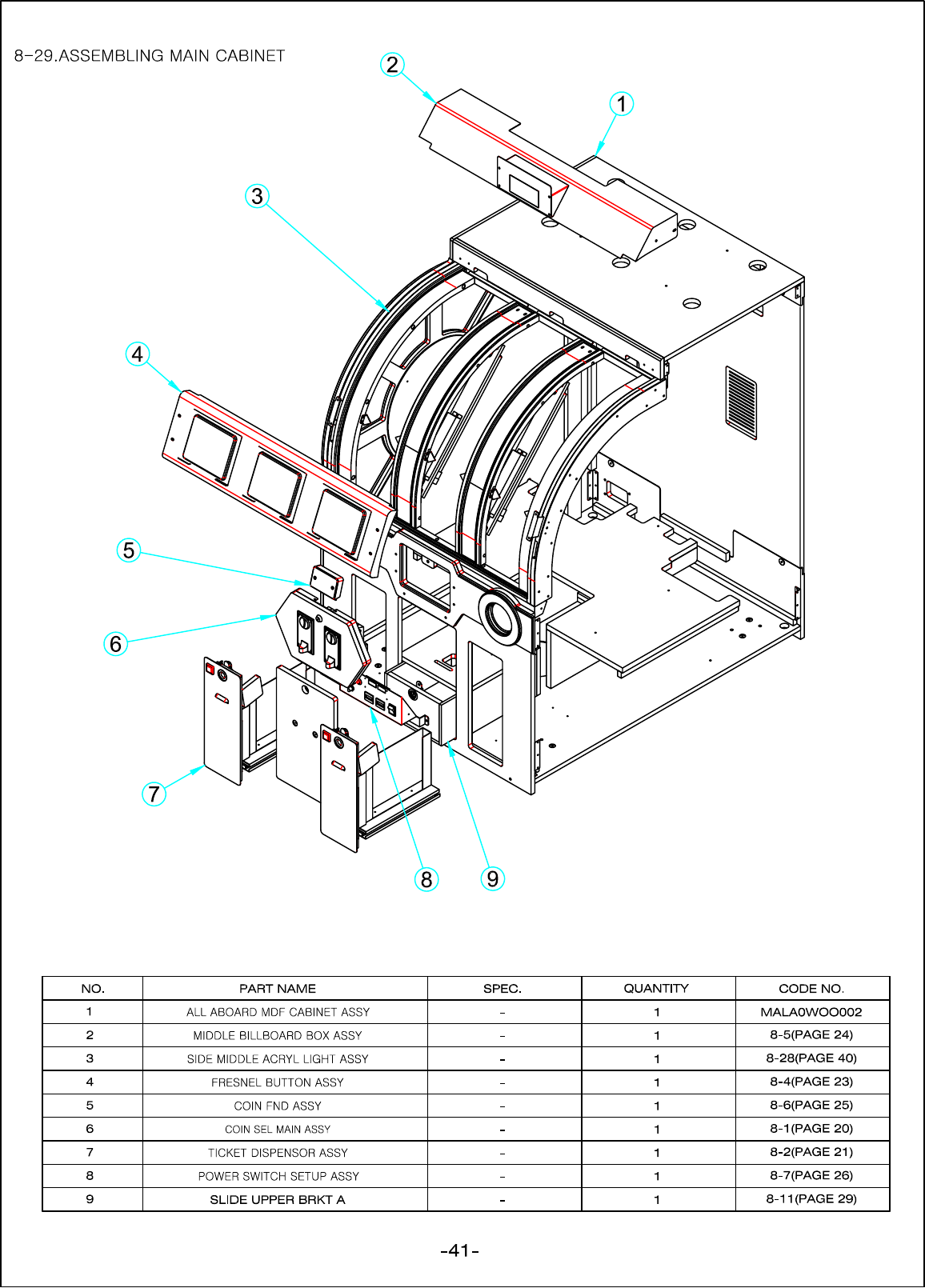 8-29.ASSEMBLING MAIN CABINET

2
1
3
4
5
6
7
8
9

| NO. | PART NAME | SPEC. | QUANTITY | CODE NO. |
|---|---|---|---|---|
| 1 | ALL ABOARD MDF CABINET ASSY | - | 1 | MALA0WOO002 |
| 2 | MIDDLE BILLBOARD BOX ASSY | - | 1 | 8-5(PAGE 24) |
| 3 | SIDE MIDDLE ACRYL LIGHT ASSY | - | 1 | 8-28(PAGE 40) |
| 4 | FRESNEL BUTTON ASSY | - | 1 | 8-4(PAGE 23) |
| 5 | COIN FND ASSY | - | 1 | 8-6(PAGE 25) |
| 6 | COIN SEL MAIN ASSY | - | 1 | 8-1(PAGE 20) |
| 7 | TICKET DISPENSOR ASSY | - | 1 | 8-2(PAGE 21) |
| 8 | POWER SWITCH SETUP ASSY | - | 1 | 8-7(PAGE 26) |
| 9 | SLIDE UPPER BRKT A | - | 1 | 8-11(PAGE 29) |

-41-