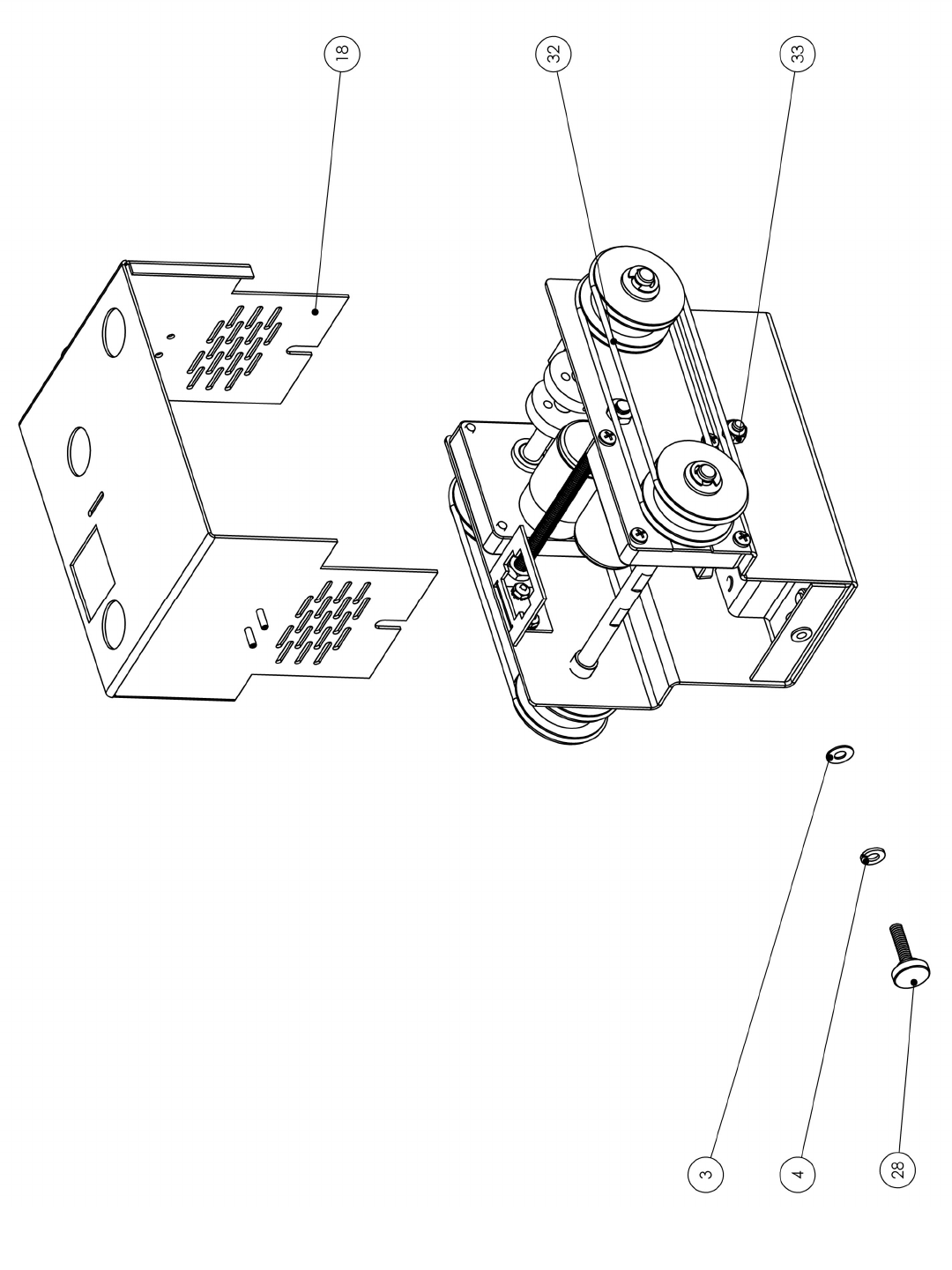 18

32

33

3

4

28