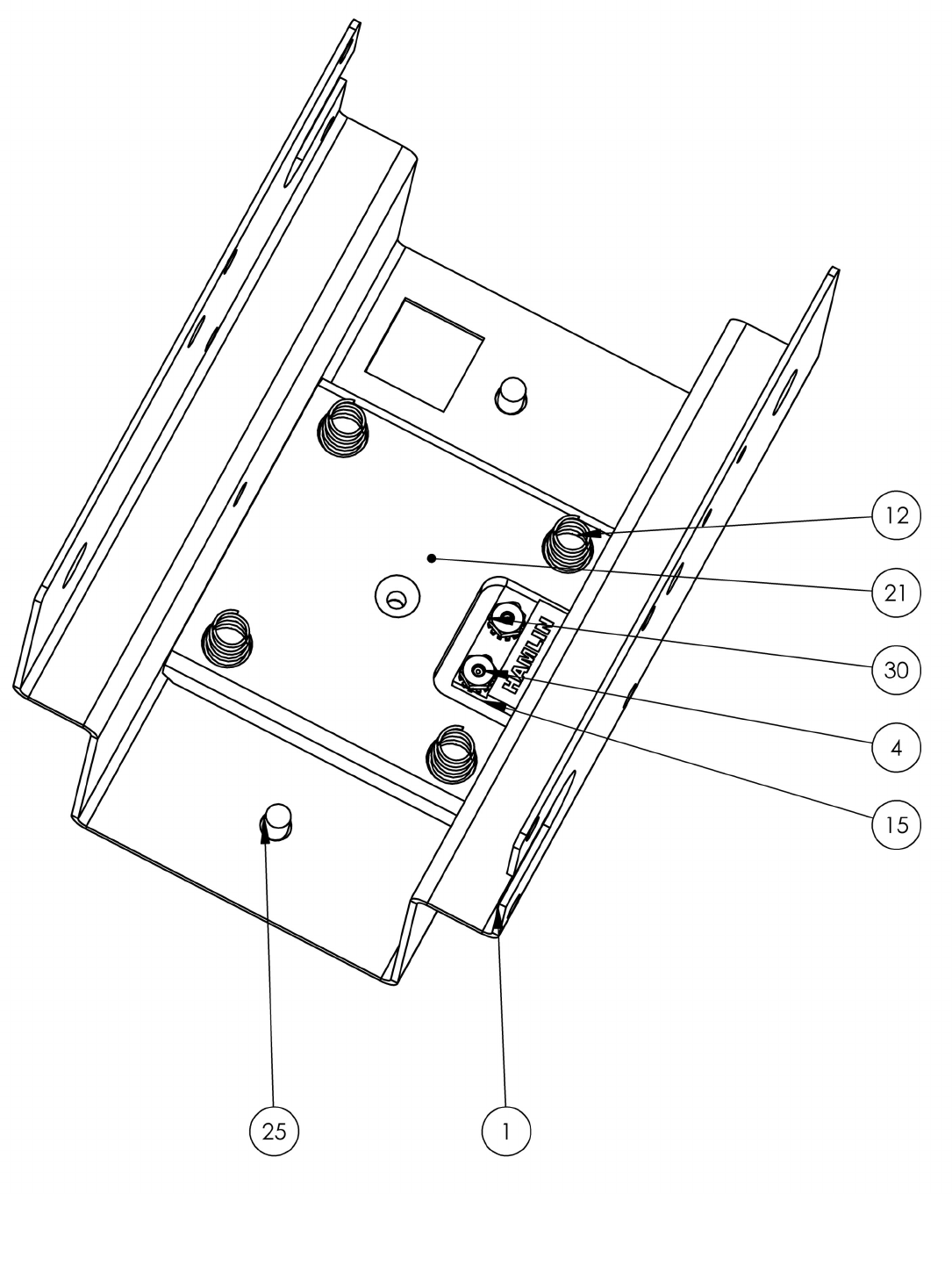 12

21

HAMLIN

30

4

15

25

1